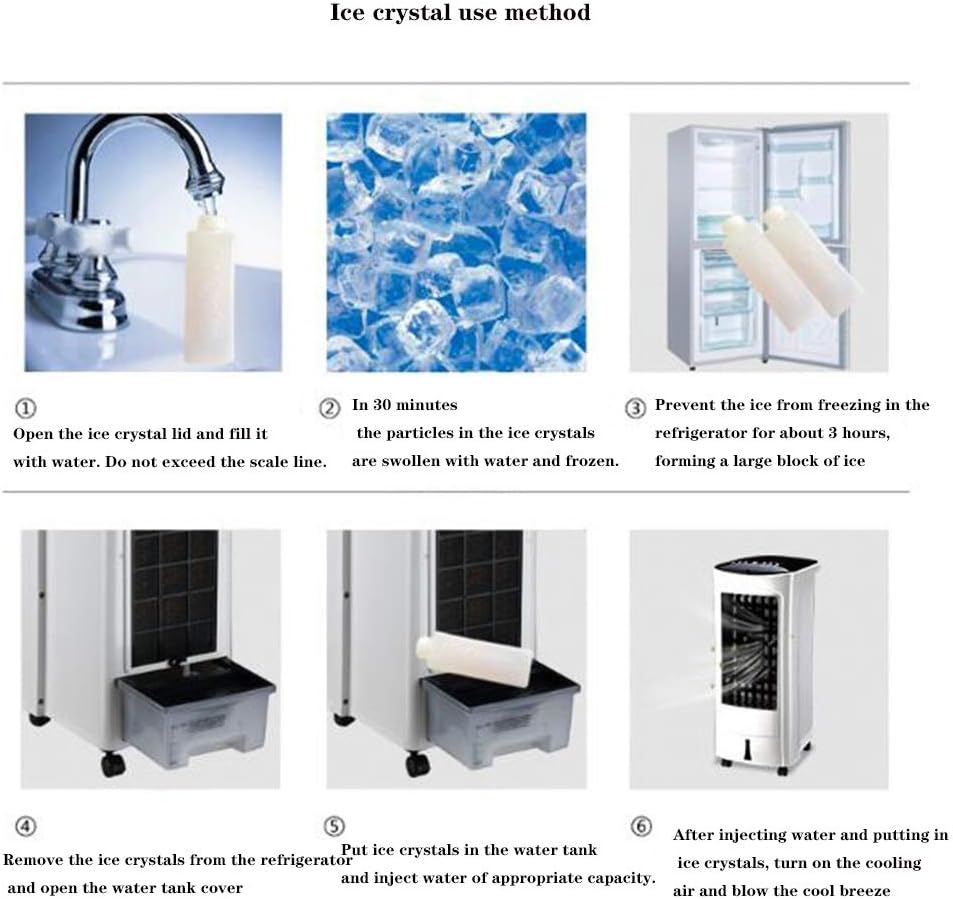 Ice crystal use method

①
Open the ice crystal lid and fill it with water. Do not exceed the scale line.

② In 30 minutes
the particles in the ice crystals are swollen with water and frozen.

③ Prevent the ice from freezing in the refrigerator for about 3 hours, forming a large block of ice

④
Remove the ice crystals from the refrigerator and open the water tank cover

⑤
Put ice crystals in the water tank and inject water of appropriate capacity.

⑥
After injecting water and putting in ice crystals, turn on the cooling air and blow the cool breeze