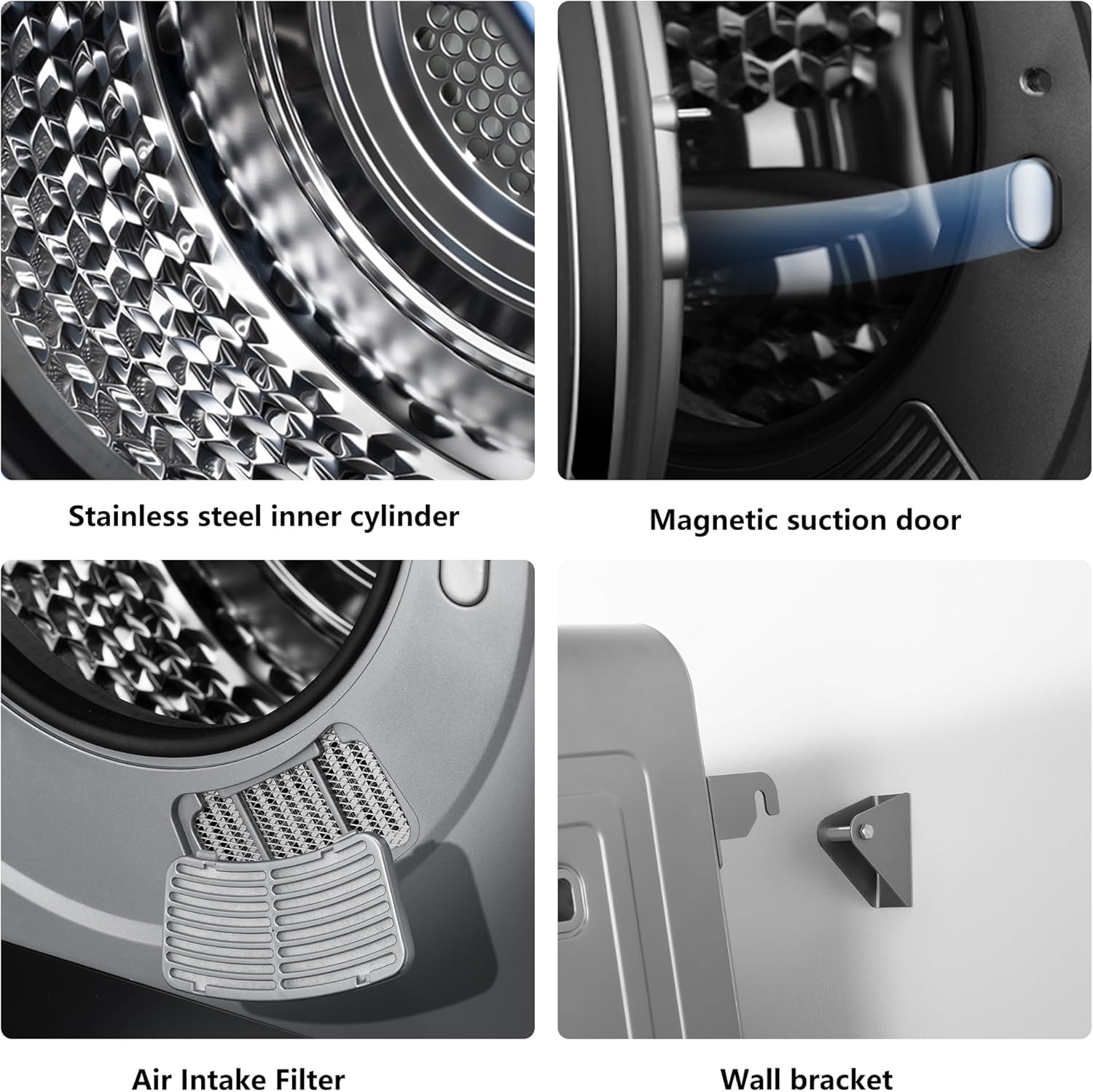 Stainless steel inner cylinder

Magnetic suction door

Air Intake Filter

Wall bracket