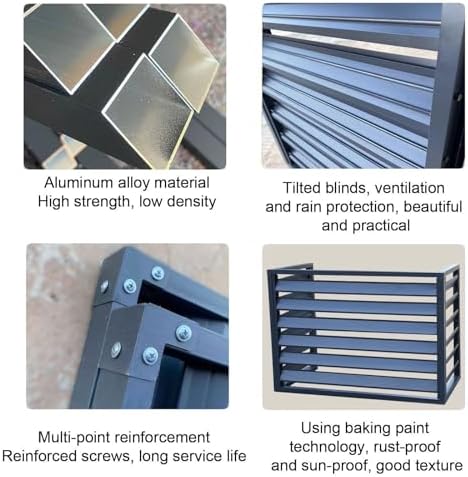 Aluminum alloy material
High strength, low density

Tilted blinds, ventilation
and rain protection, beautiful
and practical

Multi-point reinforcement
Reinforced screws, long service life

Using baking paint
technology, rust-proof
and sun-proof, good texture