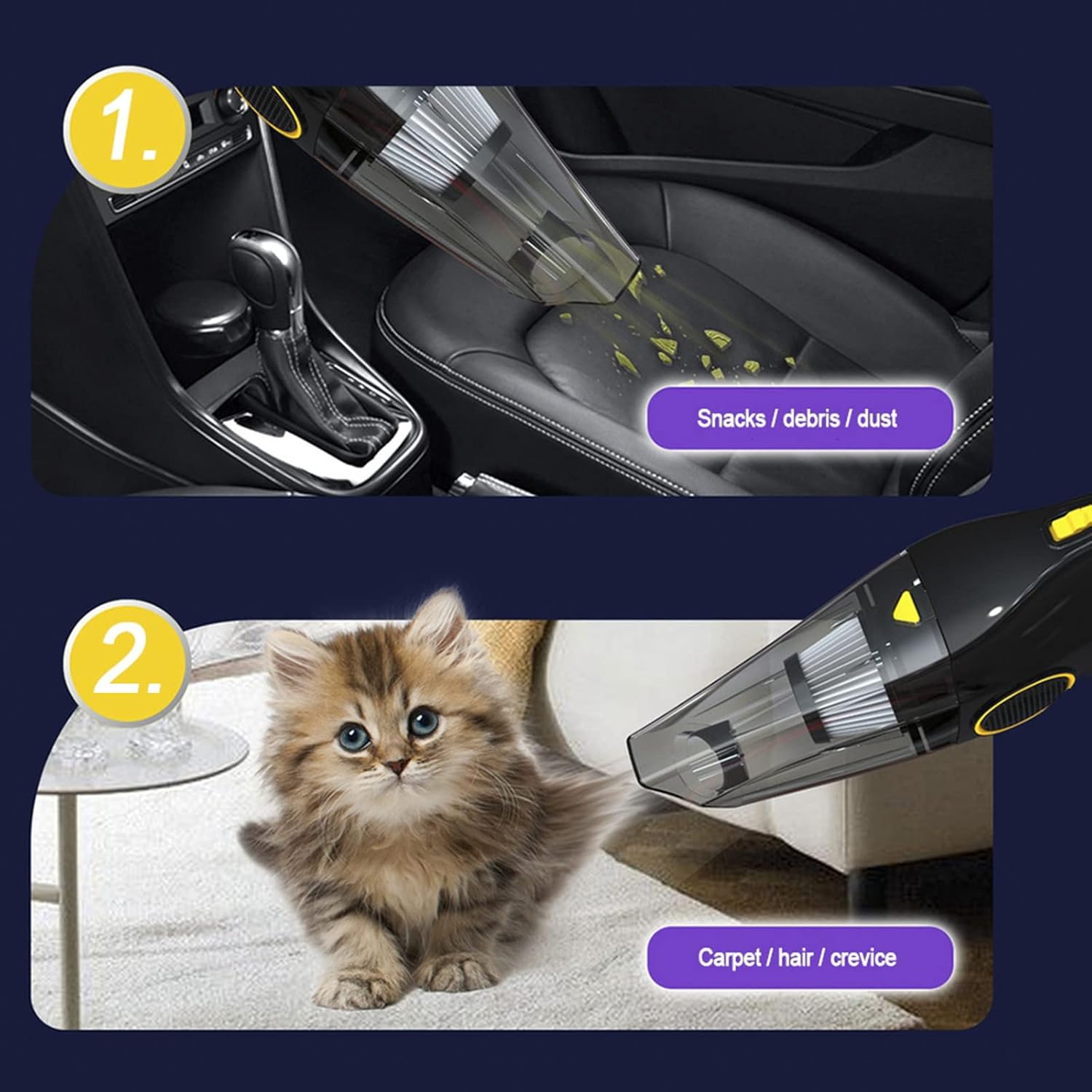 1.

Snacks / debris / dust

2.

Carpet / hair / crevice