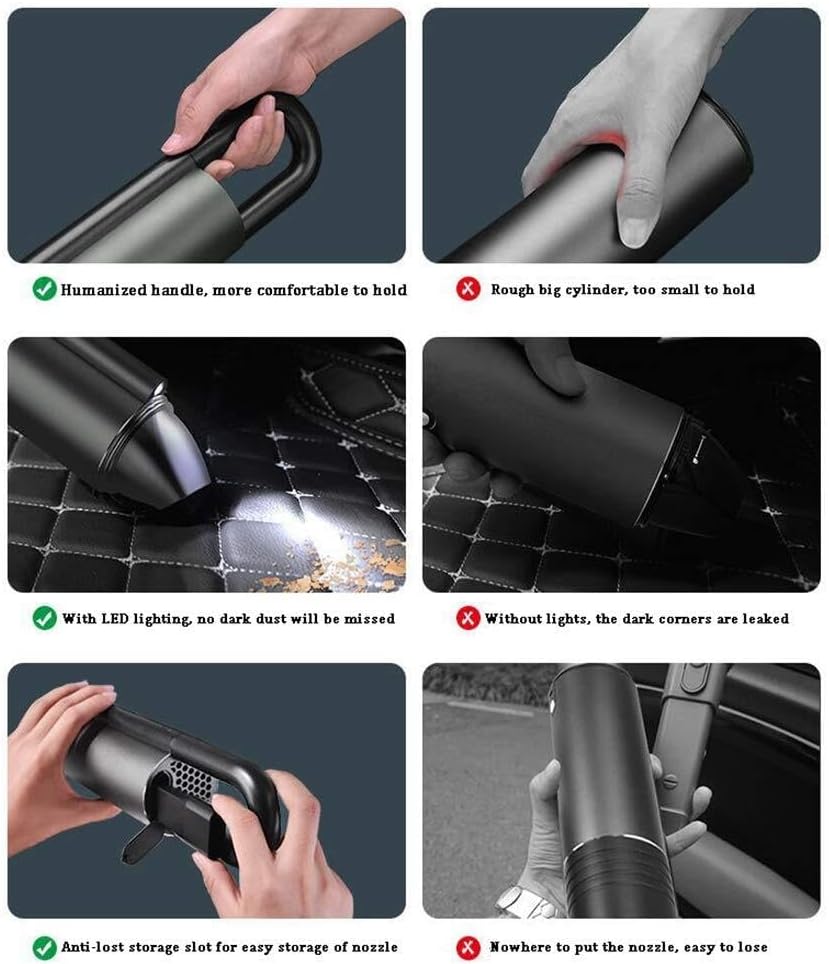 Humanized handle, more comfortable to hold

Rough big cylinder, too small to hold

With LED lighting, no dark dust will be missed

Without lights, the dark corners are leaked

Anti-lost storage slot for easy storage of nozzle

Nowhere to put the nozzle, easy to lose