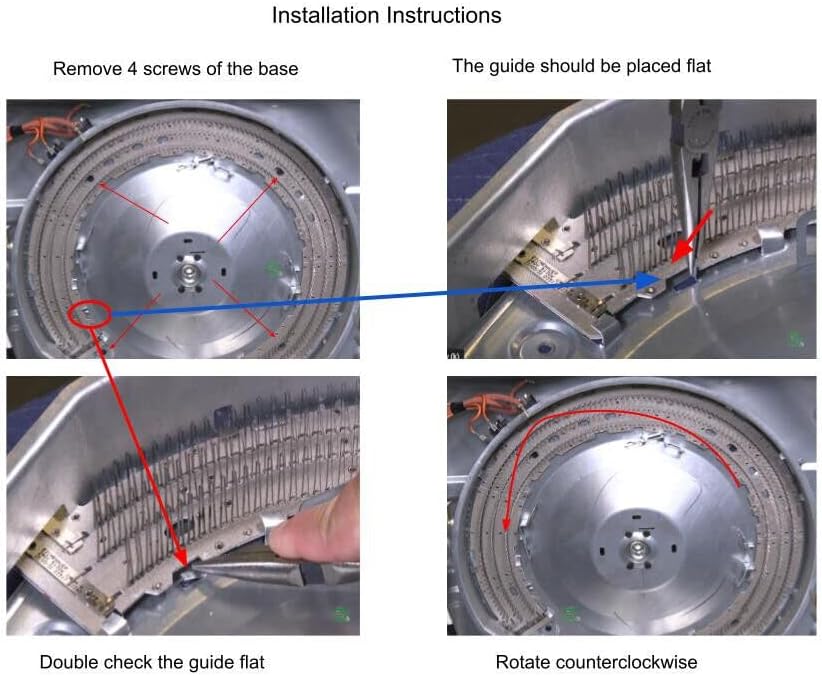 Installation Instructions

Remove 4 screws of the base

The guide should be placed flat

Double check the guide flat

Rotate counterclockwise