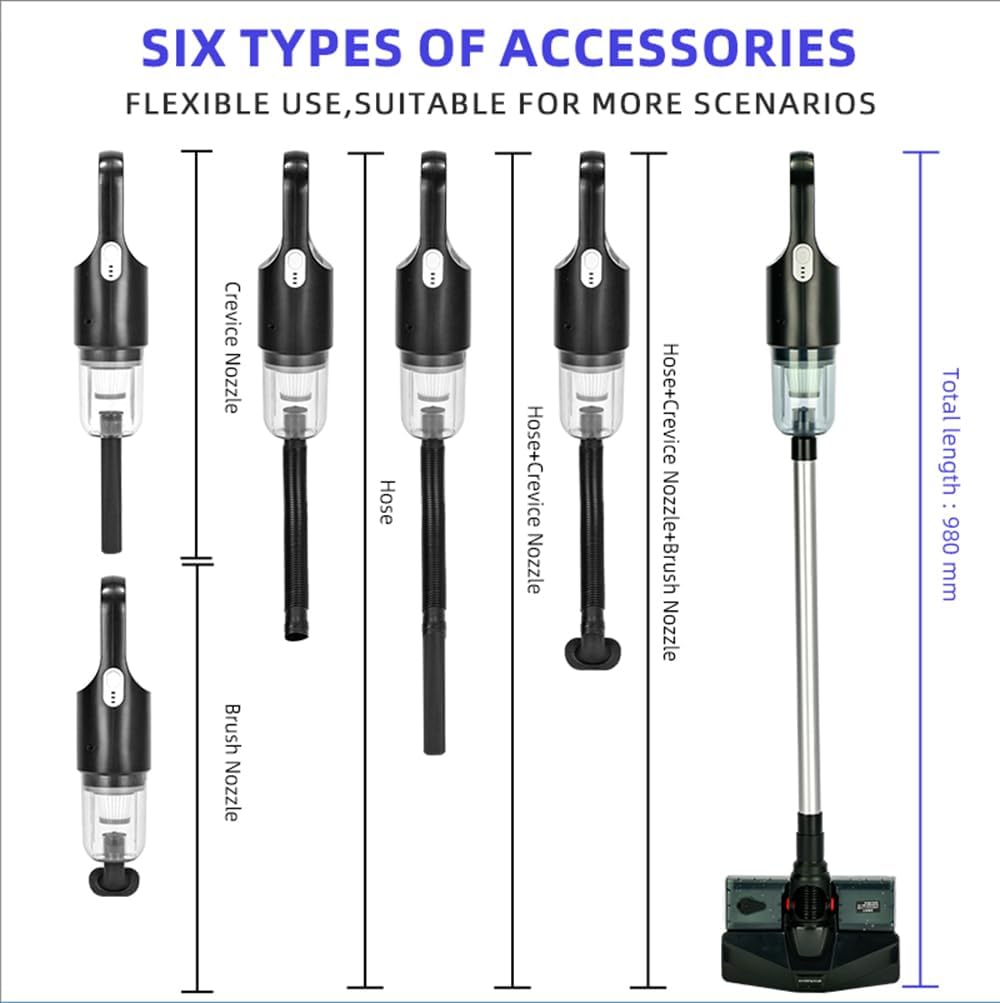 SIX TYPES OF ACCESSORIES
FLEXIBLE USE,SUITABLE FOR MORE SCENARIOS

Crevice Nozzle

Brush Nozzle

Hose

Hose+Crevice Nozzle

Hose+Crevice Nozzle+Brush Nozzle

Total length : 980 mm