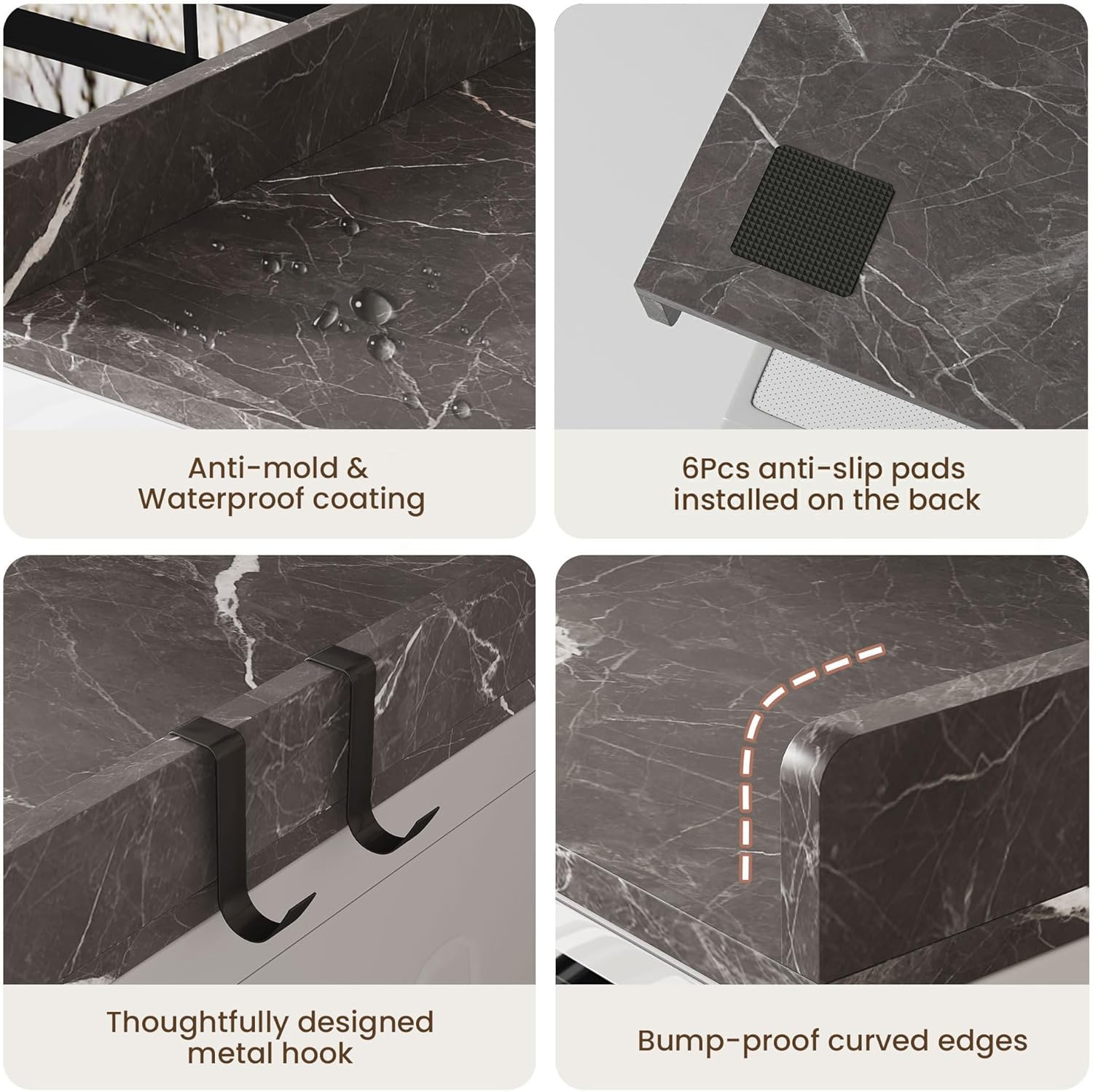 Anti-mold & Waterproof coating

6Pcs anti-slip pads installed on the back

Thoughtfully designed metal hook

Bump-proof curved edges