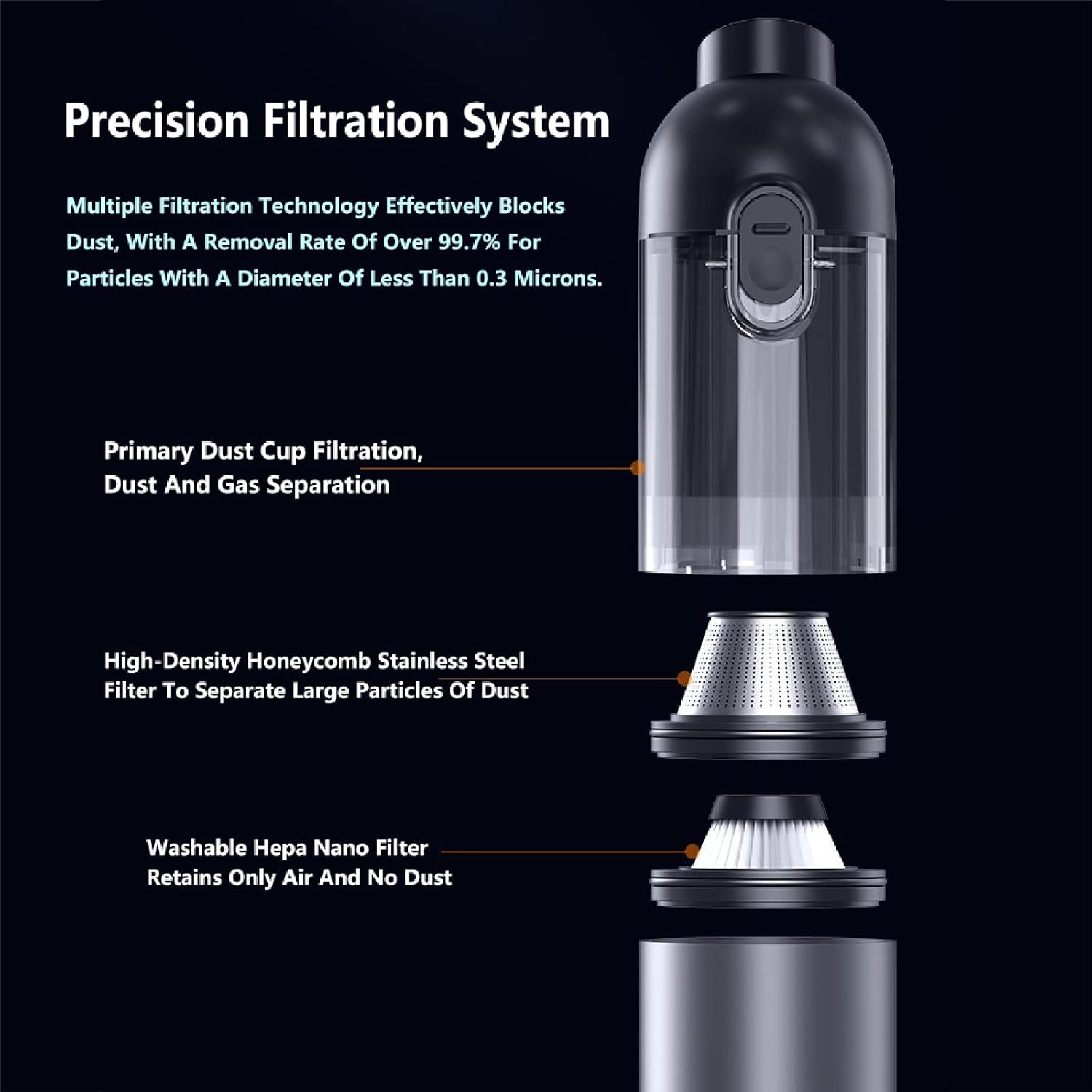 Precision Filtration System

Multiple Filtration Technology Effectively Blocks Dust, With A Removal Rate Of Over 99.7% For Particles With A Diameter Of Less Than 0.3 Microns.

Primary Dust Cup Filtration, Dust And Gas Separation

High-Density Honeycomb Stainless Steel Filter To Separate Large Particles Of Dust

Washable Hepa Nano Filter Retains Only Air And No Dust