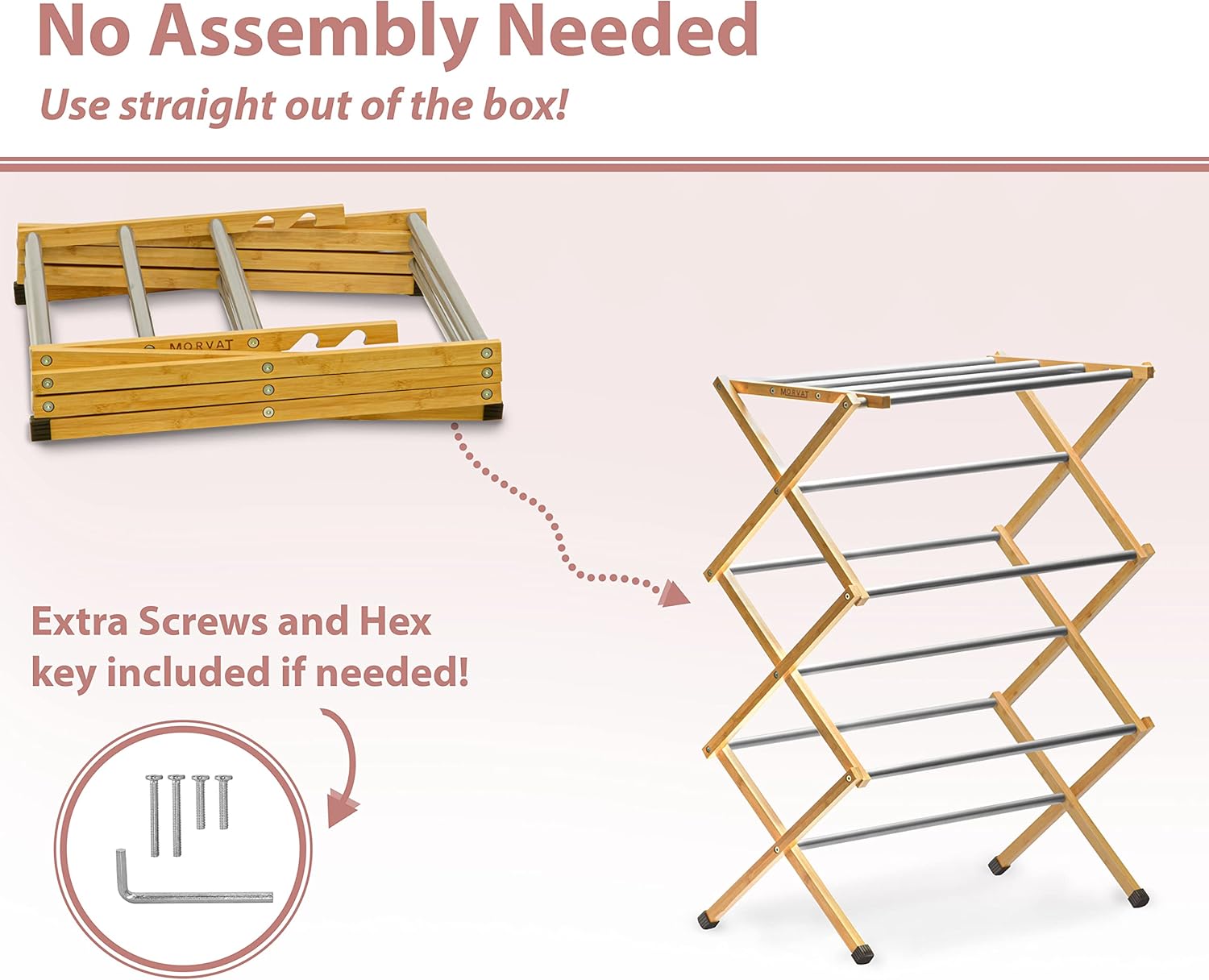 No Assembly Needed

Use straight out of the box!

MORVAT

MORVAT

Extra Screws and Hex key included if needed!