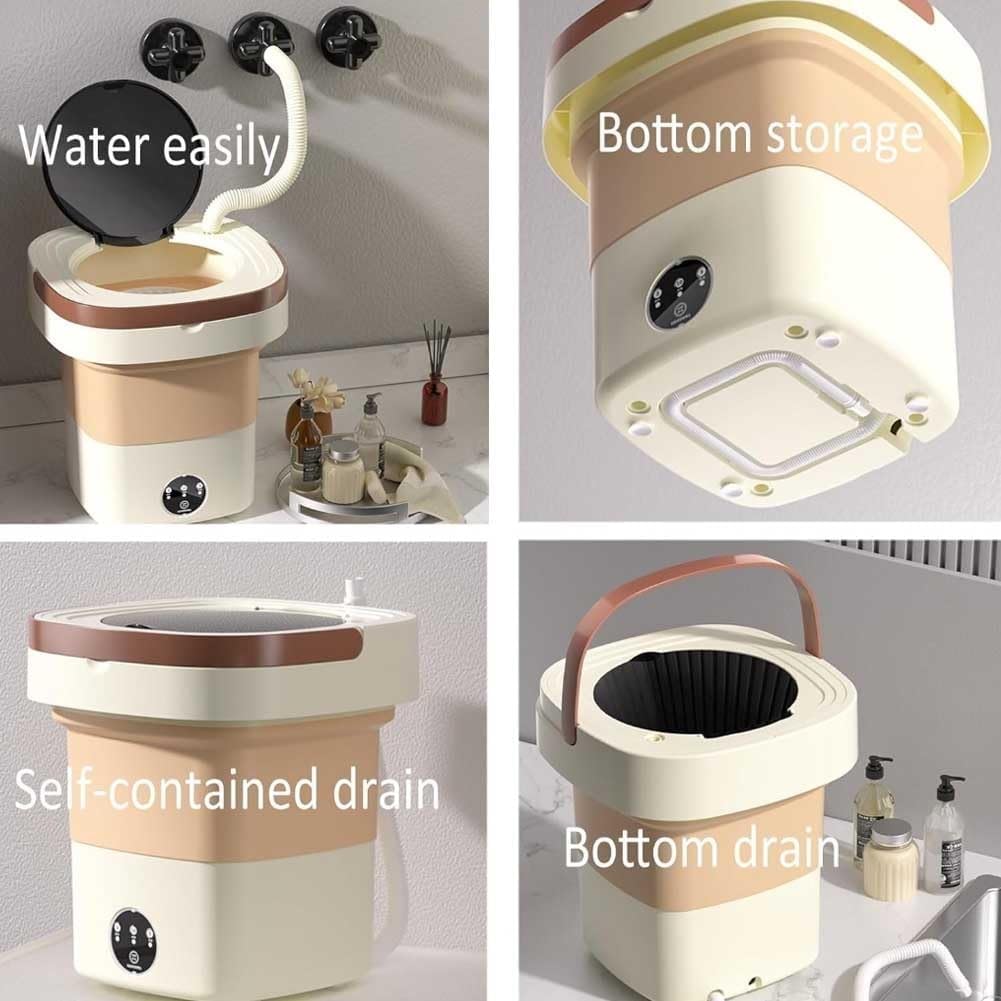 Water easily

Bottom storage

Self-contained drain

Bottom drain