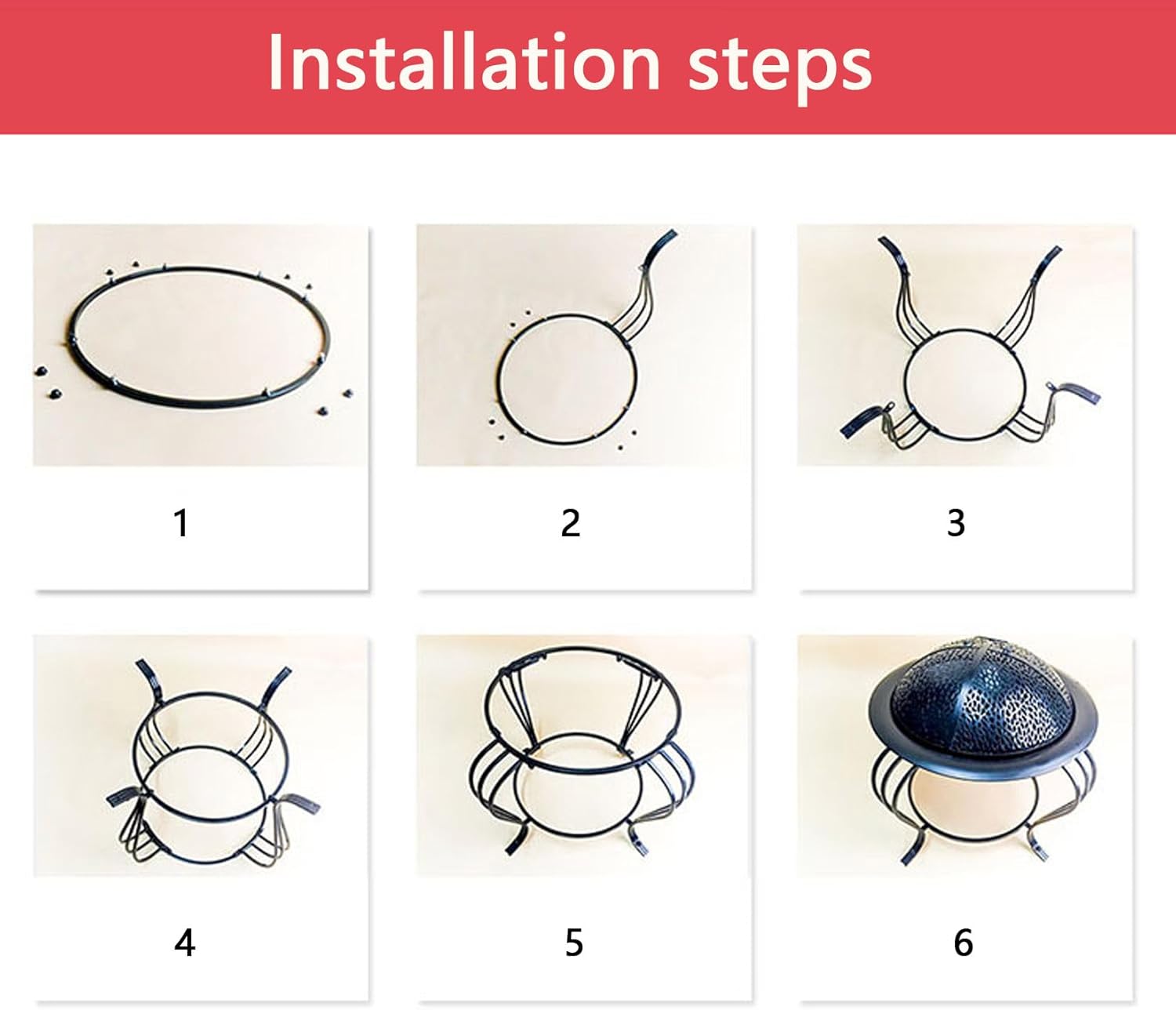 Installation steps

1

2

3

4

5

6