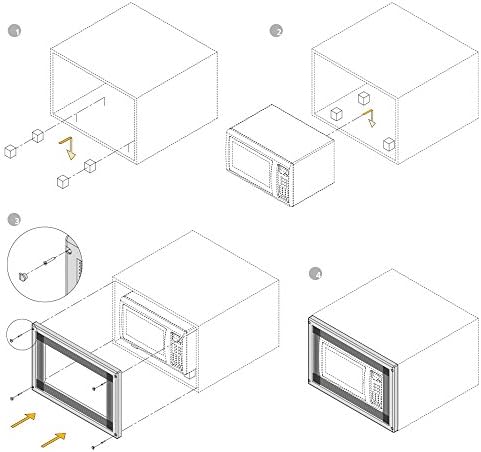 1

2

3

4