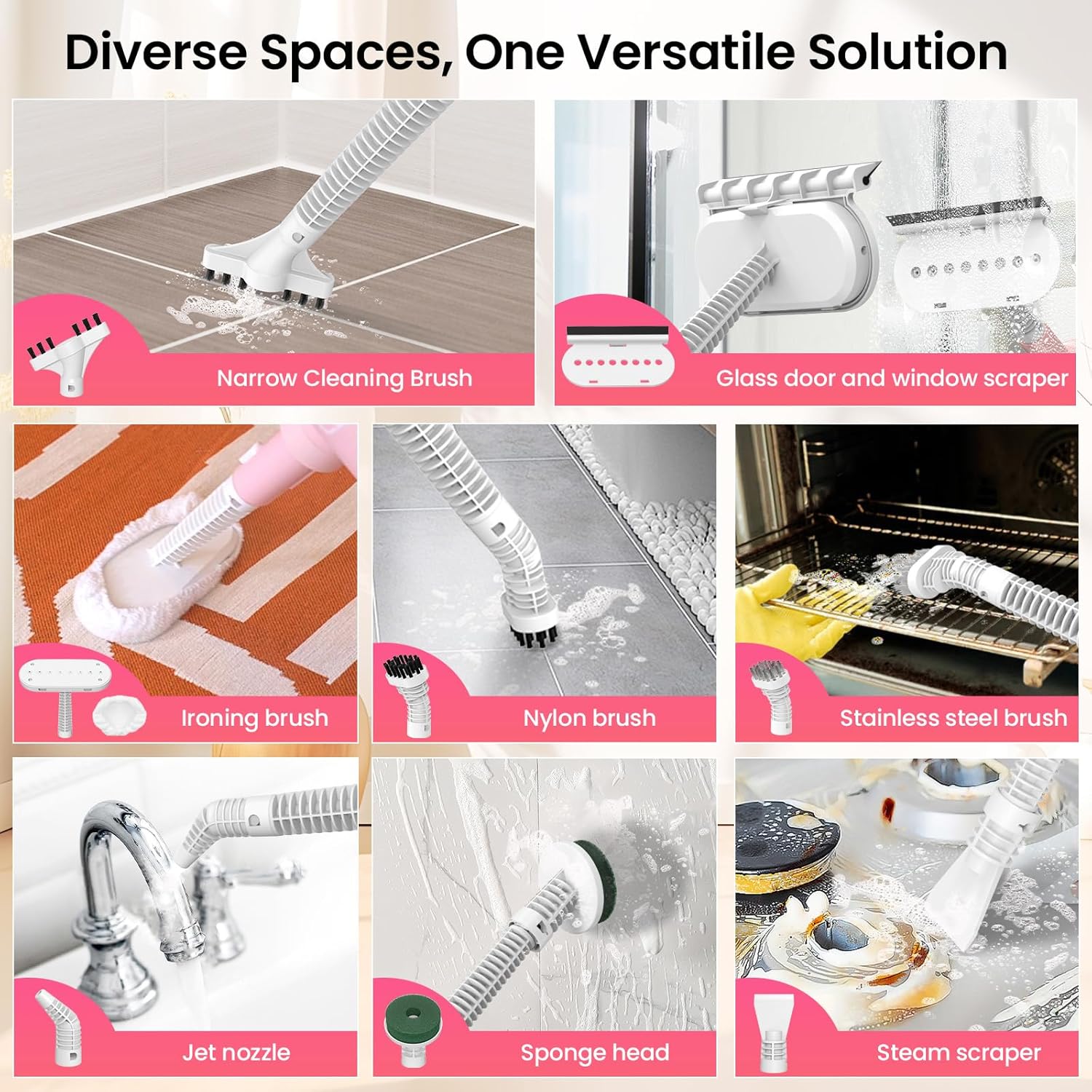 Diverse Spaces, One Versatile Solution

Narrow Cleaning Brush

Glass door and window scraper

Ironing brush

Nylon brush

Stainless steel brush

Jet nozzle

Sponge head

Steam scraper