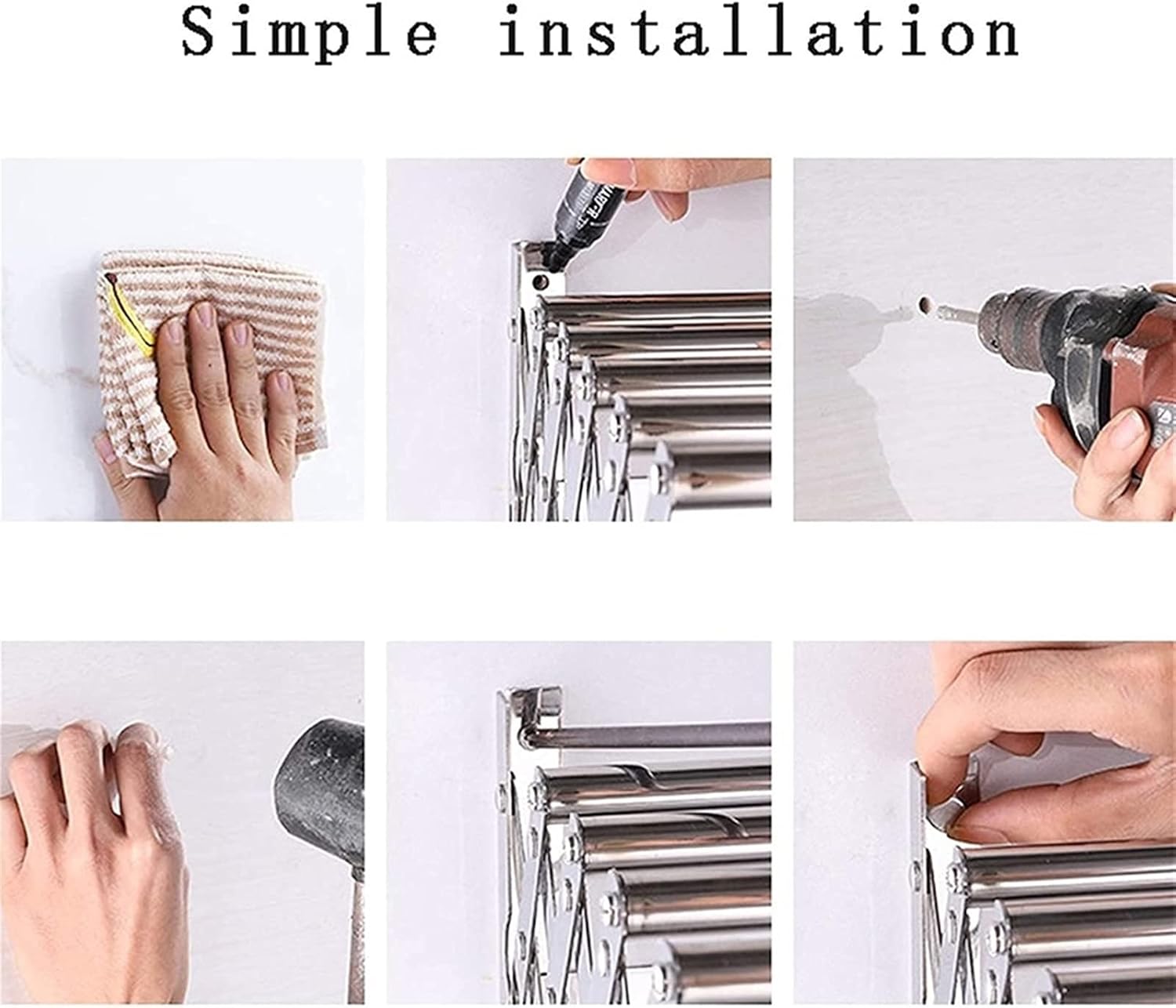 Simple installation