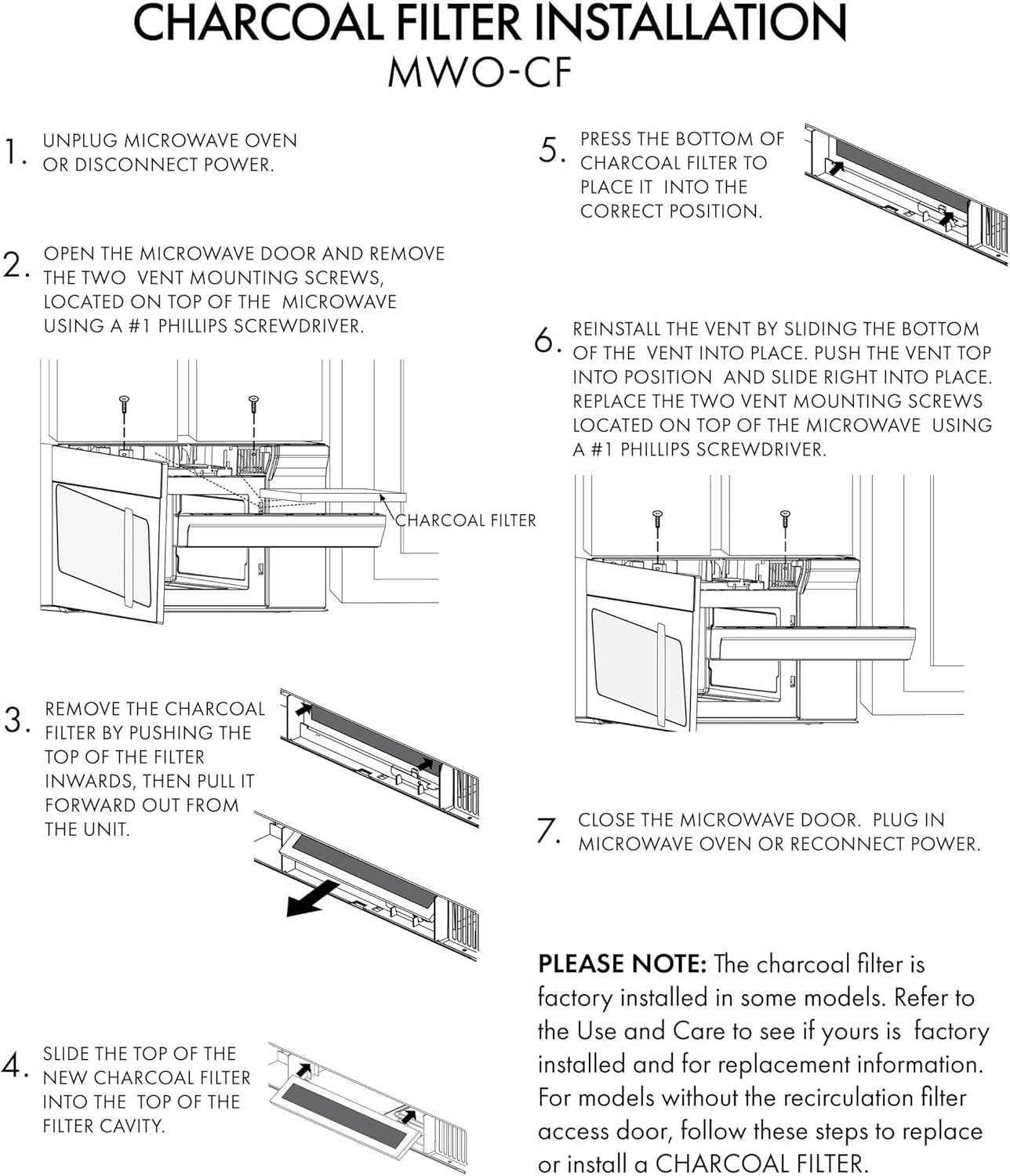 CHARCOAL FILTER INSTALLATION
MWO-CF

1. UNPLUG MICROWAVE OVEN OR DISCONNECT POWER.

2. OPEN THE MICROWAVE DOOR AND REMOVE THE TWO VENT MOUNTING SCREWS, LOCATED ON TOP OF THE MICROWAVE USING A #1 PHILLIPS SCREWDRIVER.

CHARCOAL FILTER

3. REMOVE THE CHARCOAL FILTER BY PUSHING THE TOP OF THE FILTER INWARDS, THEN PULL IT FORWARD OUT FROM THE UNIT.

4. SLIDE THE TOP OF THE NEW CHARCOAL FILTER INTO THE TOP OF THE FILTER CAVITY.

5. PRESS THE BOTTOM OF CHARCOAL FILTER TO PLACE IT INTO THE CORRECT POSITION.

6. REINSTALL THE VENT BY SLIDING THE BOTTOM OF THE VENT INTO PLACE. PUSH THE VENT TOP INTO POSITION AND SLIDE RIGHT INTO PLACE. REPLACE THE TWO VENT MOUNTING SCREWS LOCATED ON TOP OF THE MICROWAVE USING A #1 PHILLIPS SCREWDRIVER.

7. CLOSE THE MICROWAVE DOOR. PLUG IN MICROWAVE OVEN OR RECONNECT POWER.

PLEASE NOTE: The charcoal filter is factory installed in some models. Refer to the Use and Care to see if yours is factory installed and for replacement information. For models without the recirculation filter access door, follow these steps to replace or install a CHARCOAL FILTER.