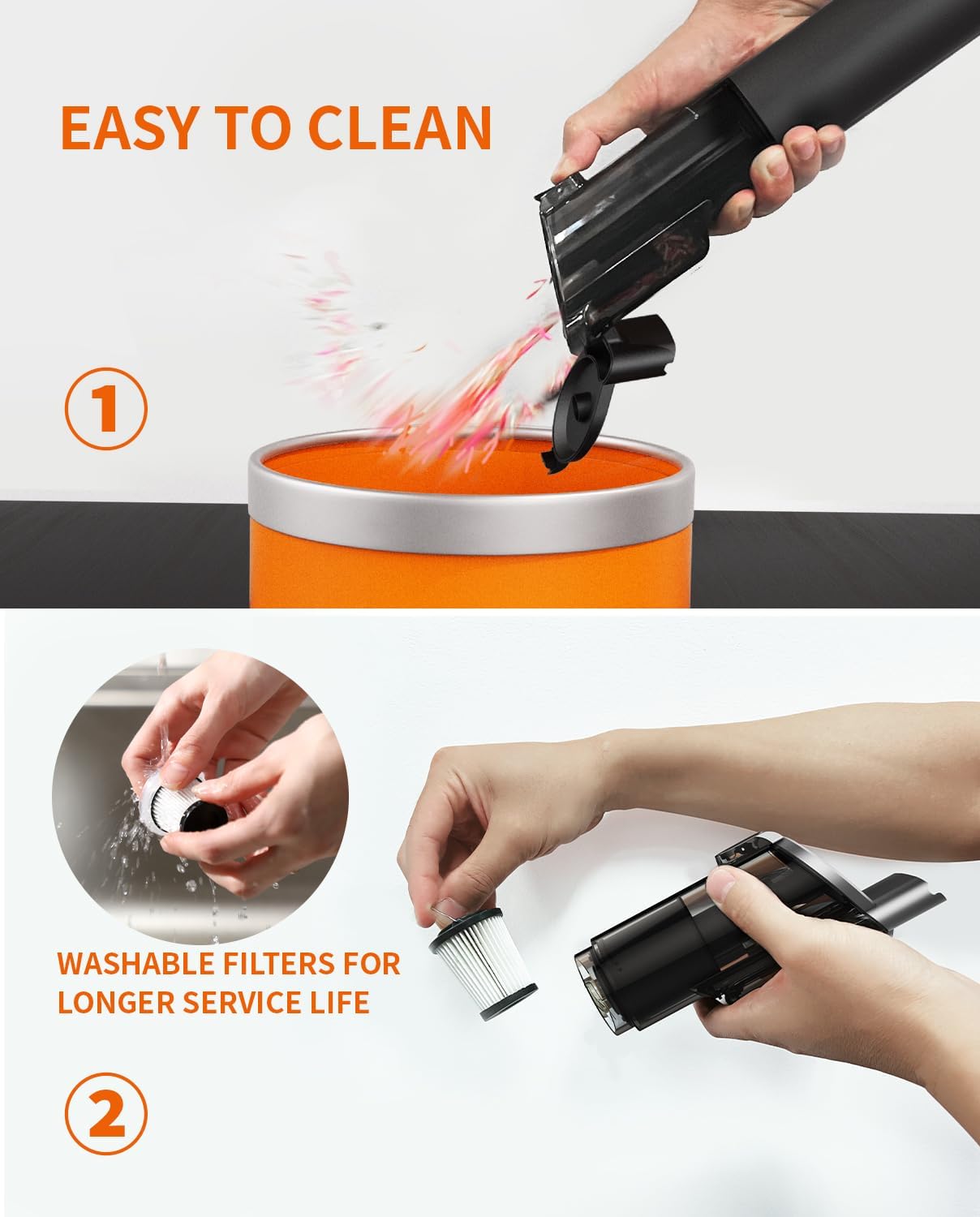 EASY TO CLEAN

1

WASHABLE FILTERS FOR LONGER SERVICE LIFE

2