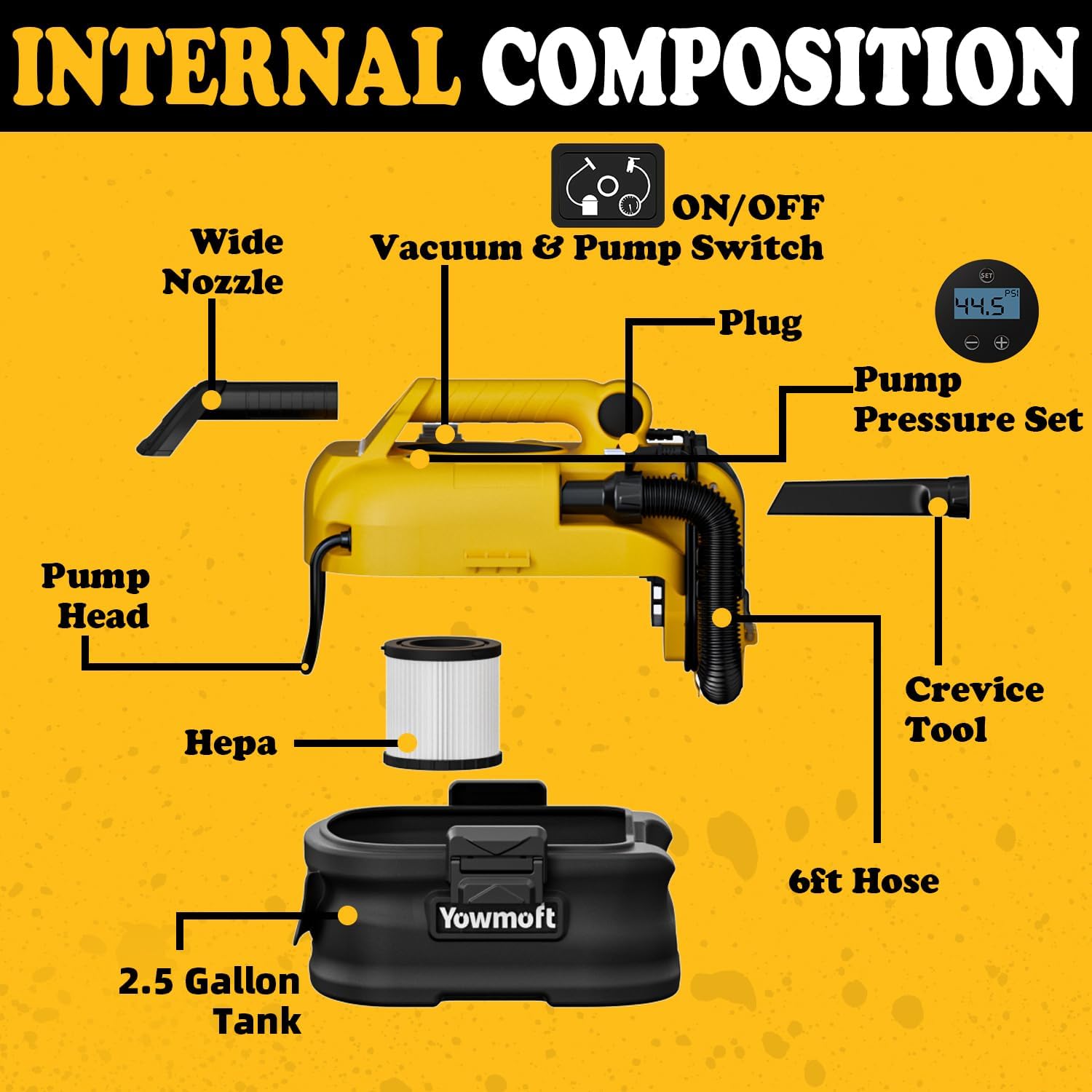 INTERNAL COMPOSITION

ON/OFF
Vacuum & Pump Switch

Wide Nozzle

Plug

SET
44.5 PSI

Pump Pressure Set

Pump Head

Crevice Tool

Hepa

6ft Hose

Yowmoft

2.5 Gallon Tank