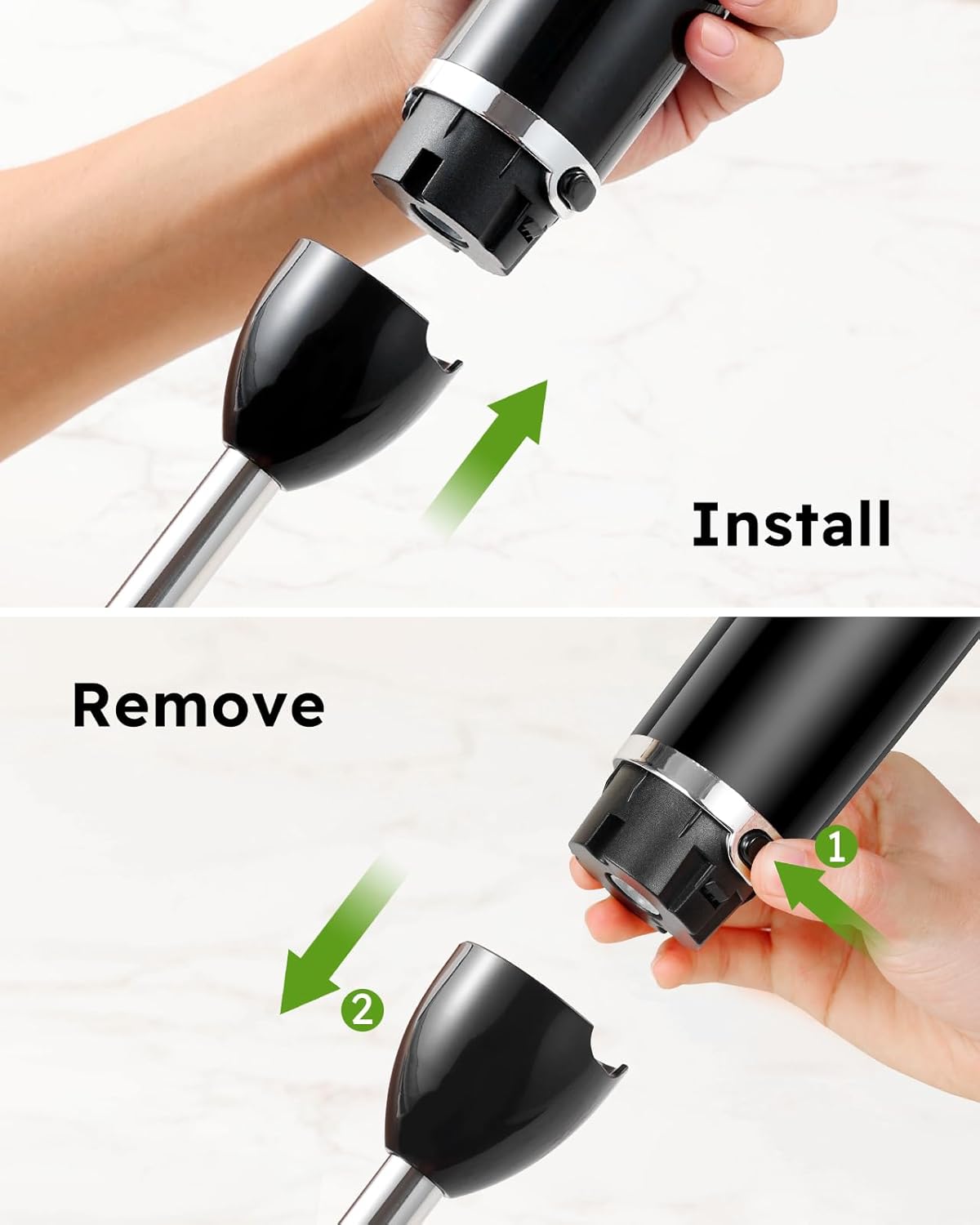 Install

Remove

1

2