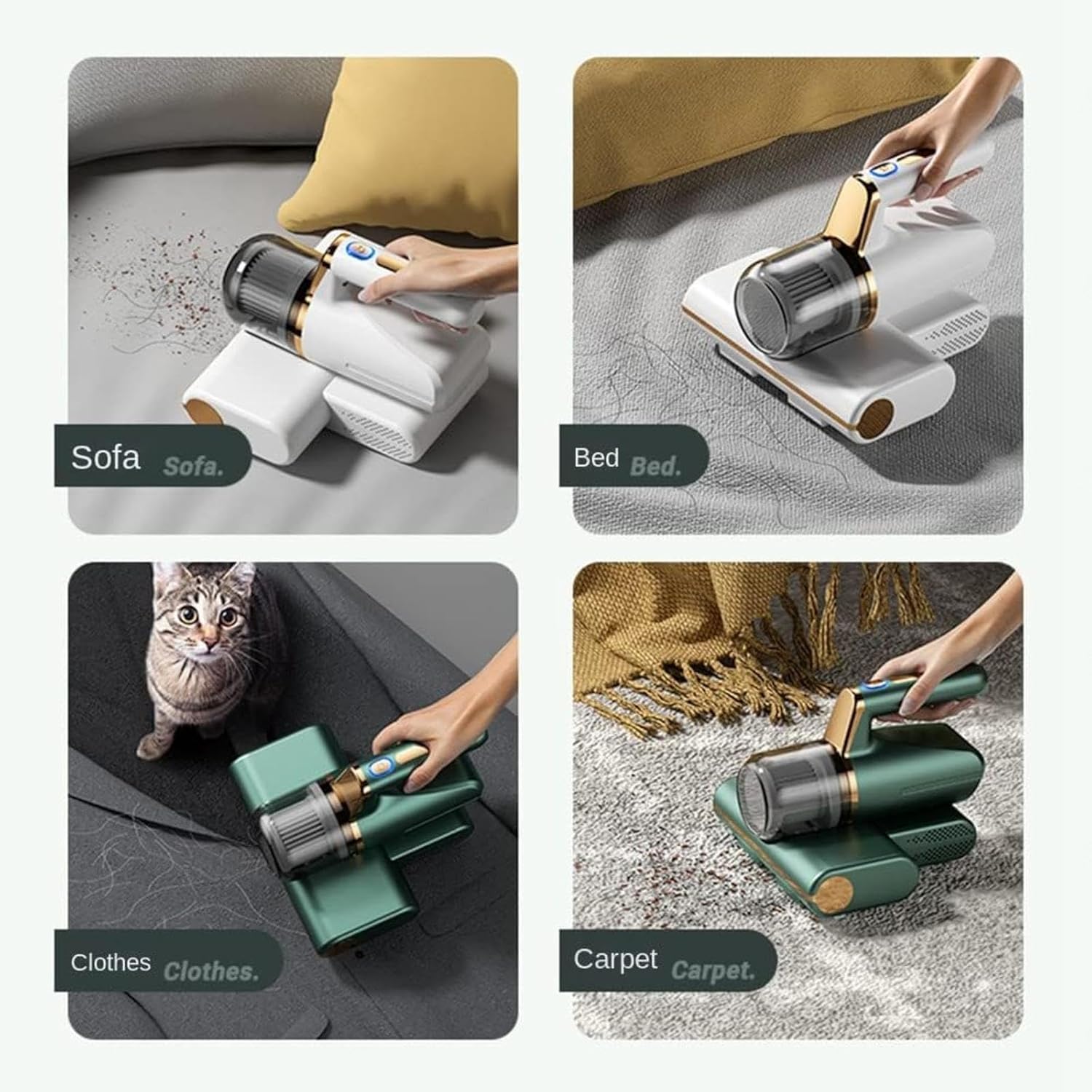 Sofa Sofa.

Bed Bed.

Clothes Clothes.

Carpet Carpet.