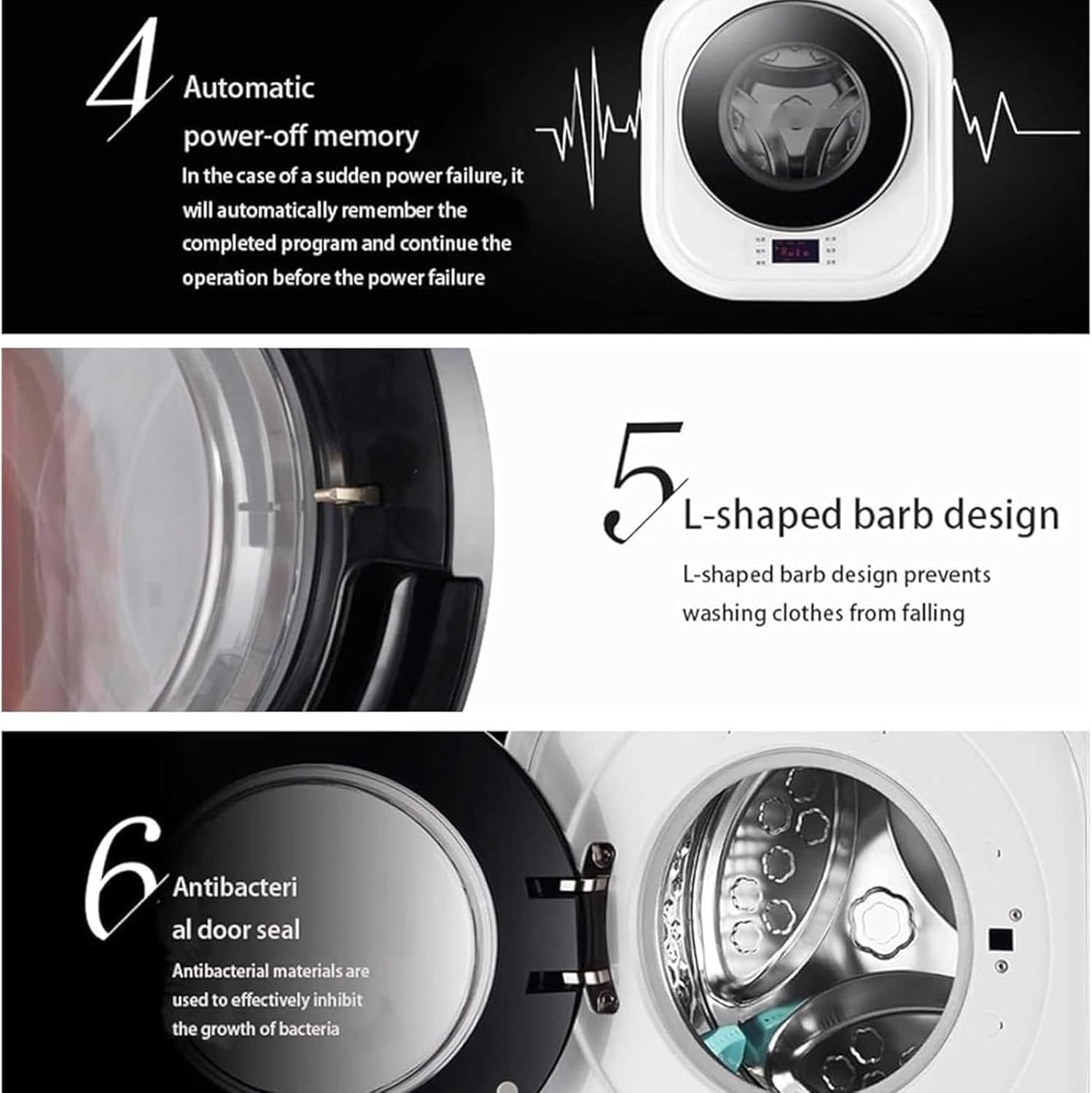 4 Automatic power-off memory

In the case of a sudden power failure, it will automatically remember the completed program and continue the operation before the power failure

5 L-shaped barb design

L-shaped barb design prevents washing clothes from falling

6 Antibacteri al door seal

Antibacterial materials are used to effectively inhibit the growth of bacteria