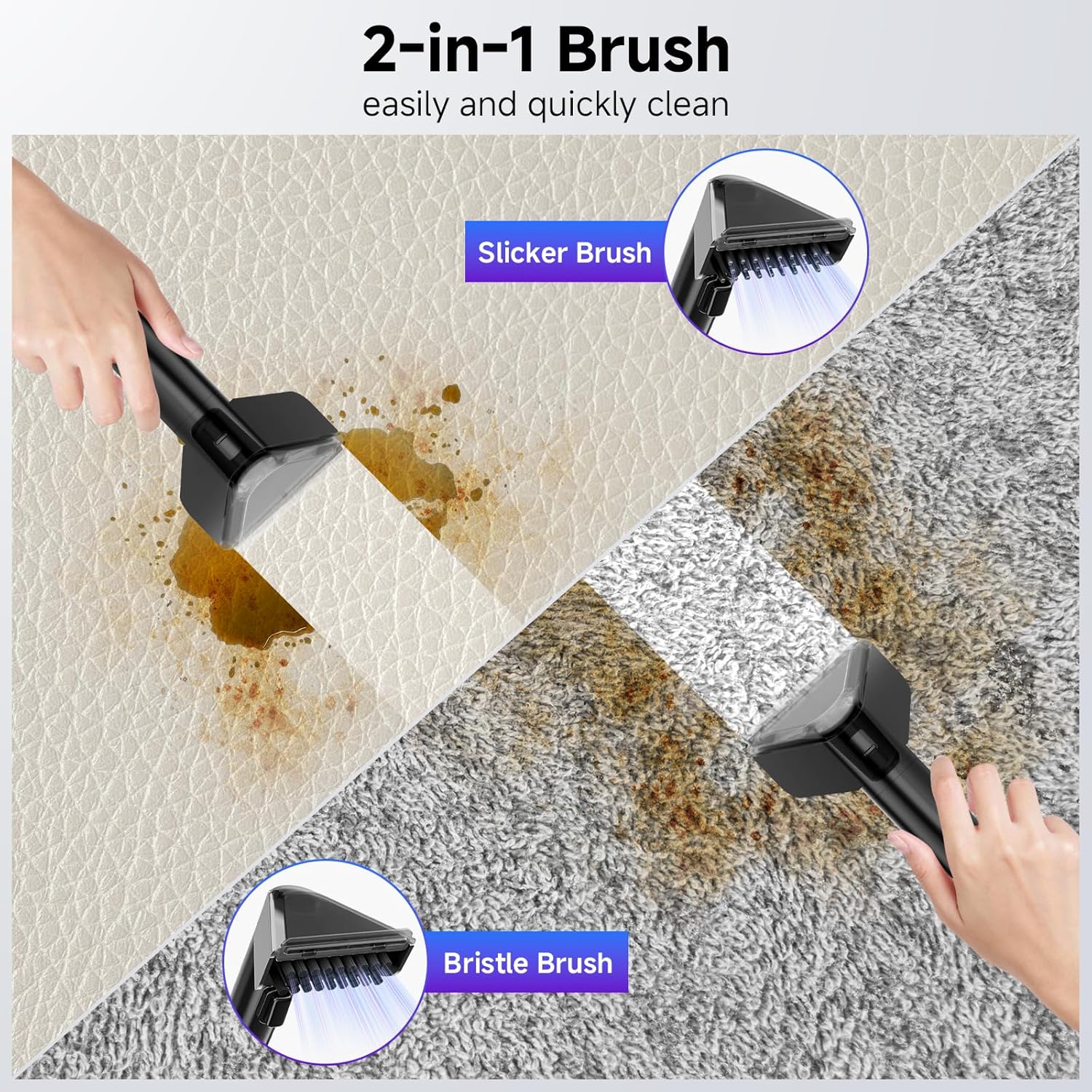 2-in-1 Brush
easily and quickly clean

Slicker Brush

Bristle Brush