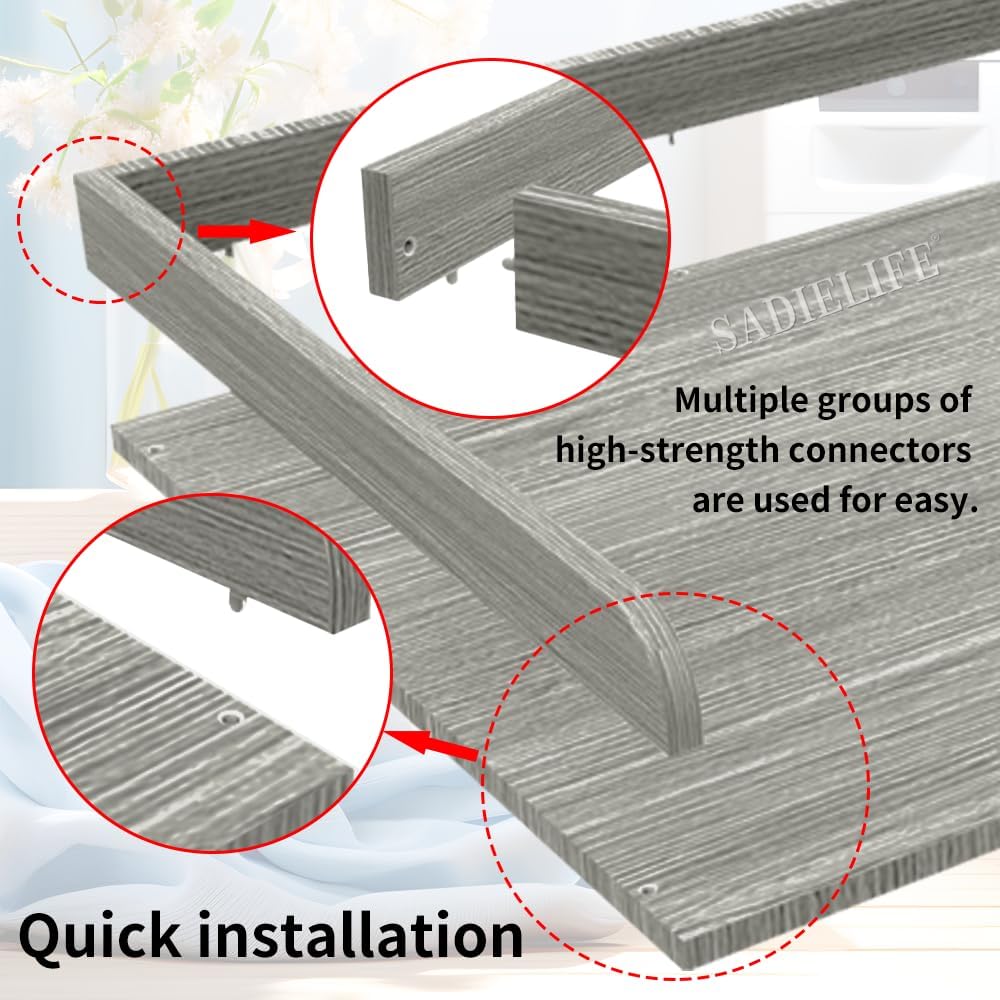 SADIELIFE®

Multiple groups of high-strength connectors are used for easy.

Quick installation