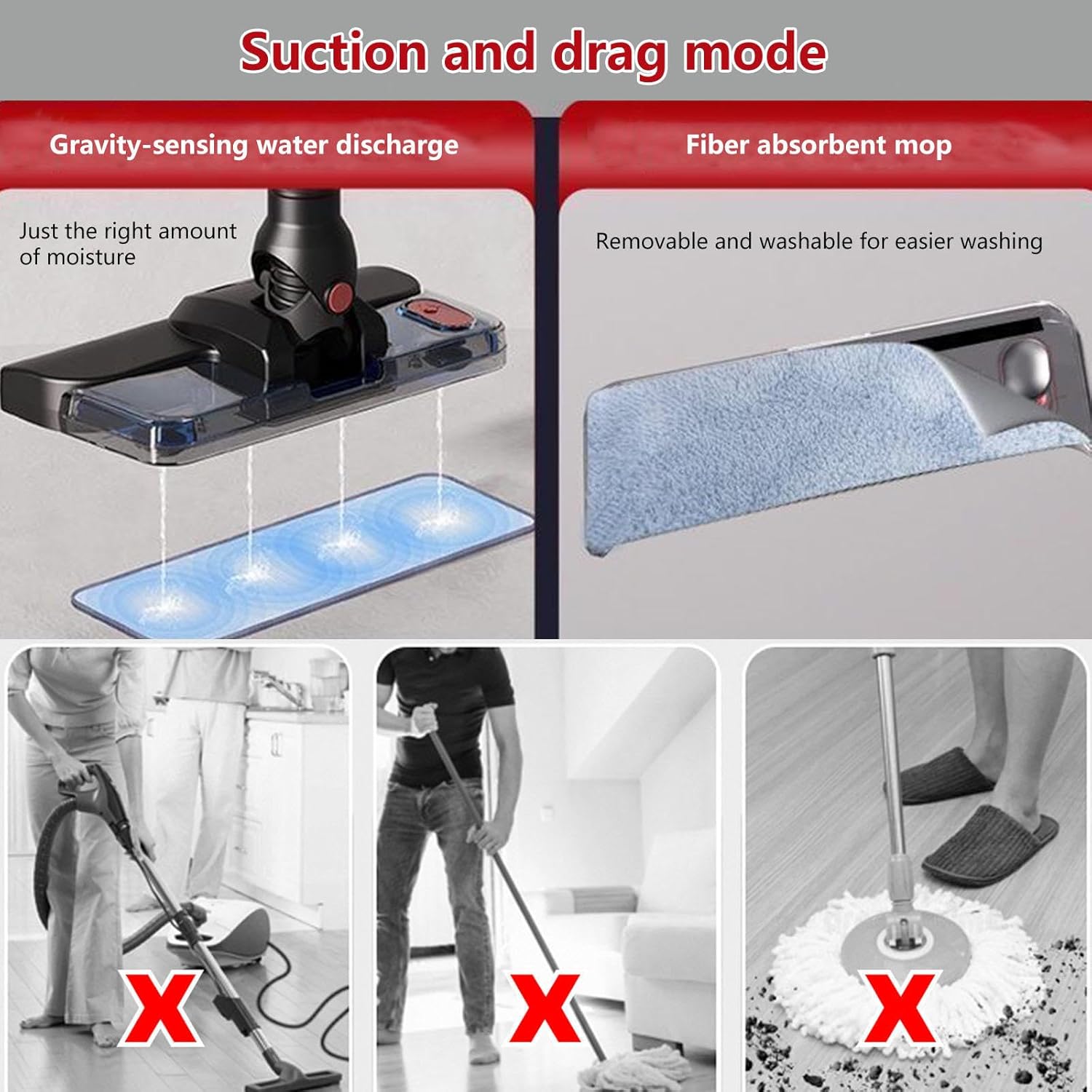 Suction and drag mode

Gravity-sensing water discharge

Just the right amount of moisture

Fiber absorbent mop

Removable and washable for easier washing

X

X

X