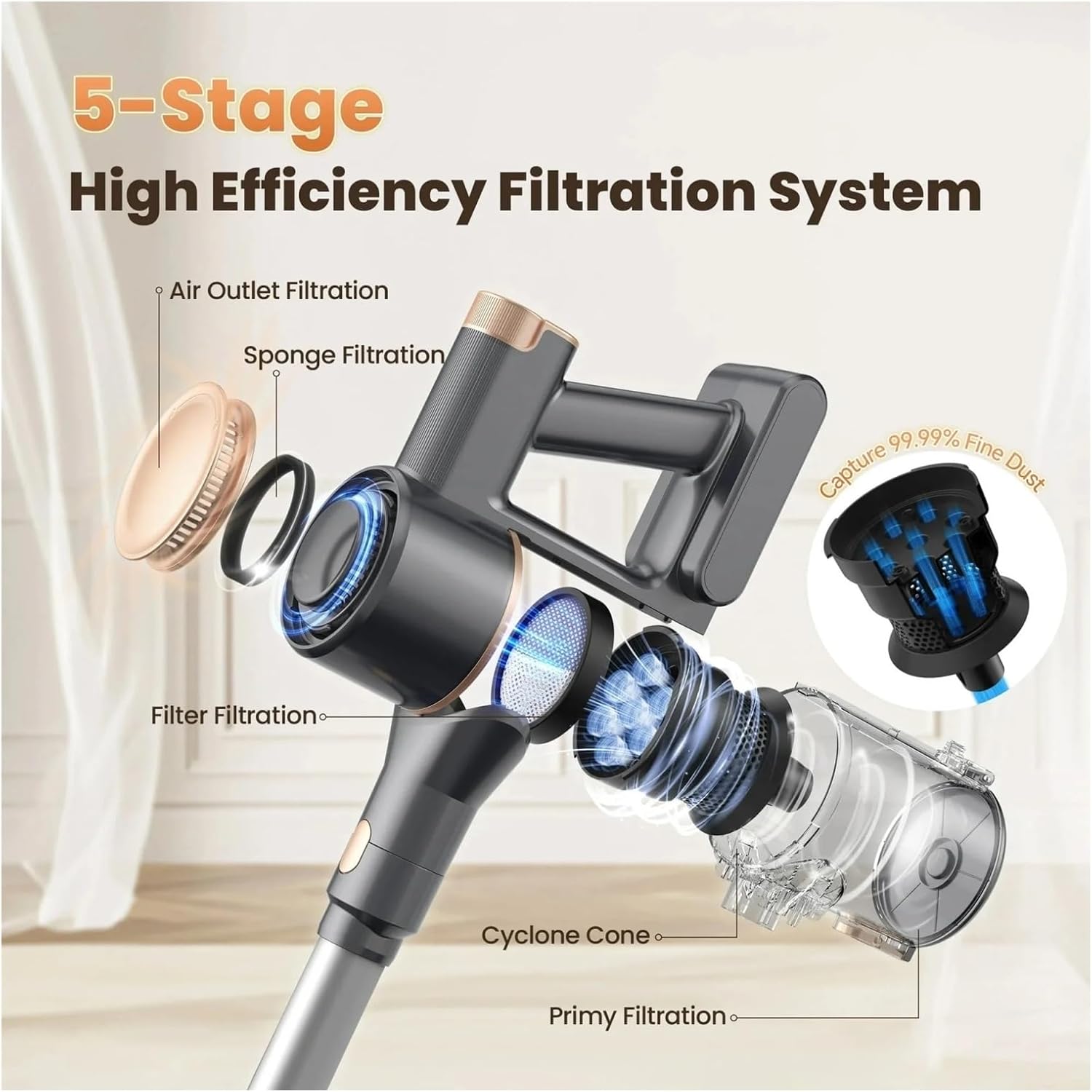 5-Stage
High Efficiency Filtration System

Air Outlet Filtration
Sponge Filtration
Capture 99.99% Fine Dust
Filter Filtration
Cyclone Cone
Primy Filtration