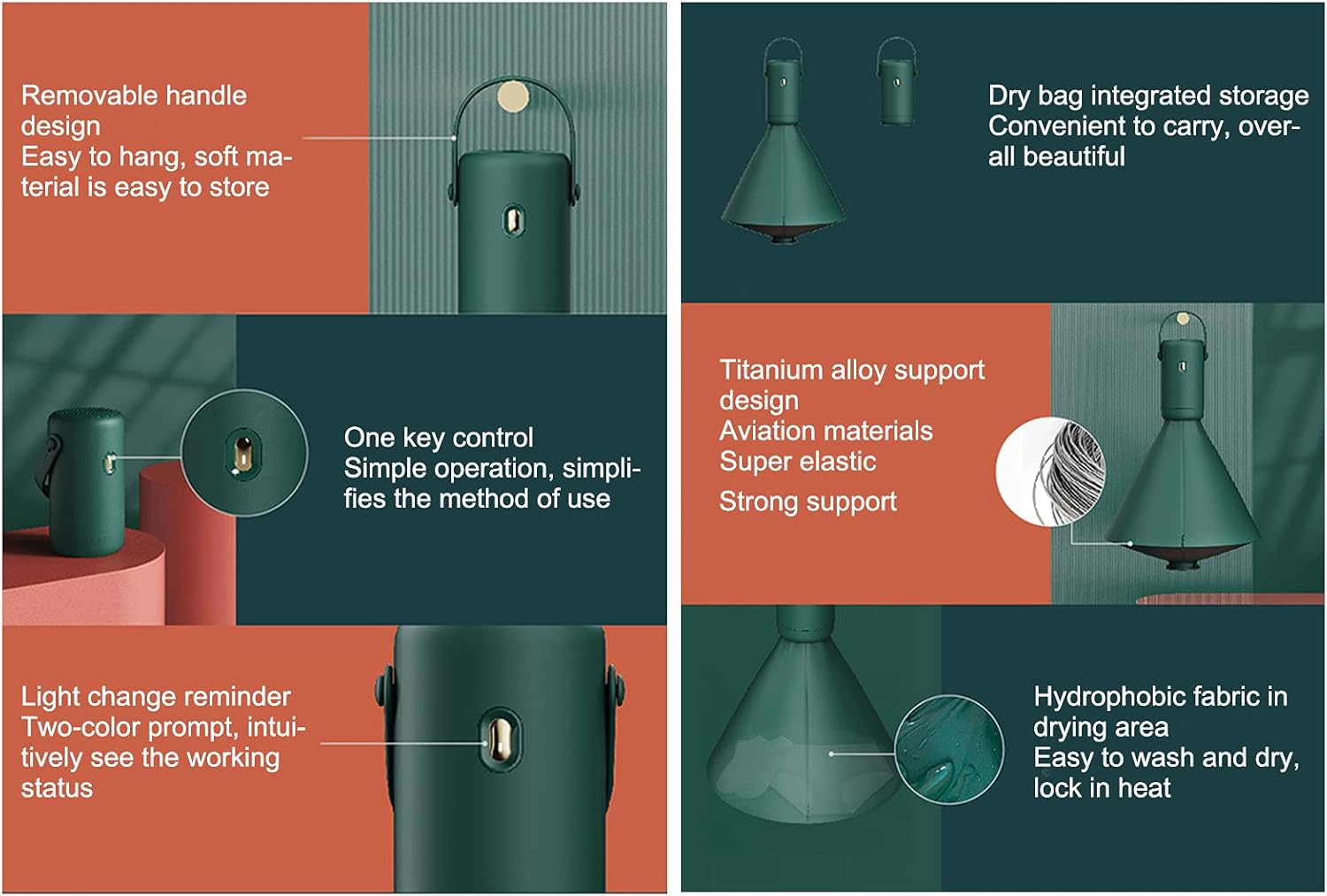 Removable handle design
Easy to hang, soft material is easy to store

One key control
Simple operation, simplifies the method of use

Light change reminder
Two-color prompt, intuitively see the working status

Dry bag integrated storage
Convenient to carry, overall beautiful

Titanium alloy support design
Aviation materials
Super elastic
Strong support

Hydrophobic fabric in drying area
Easy to wash and dry, lock in heat