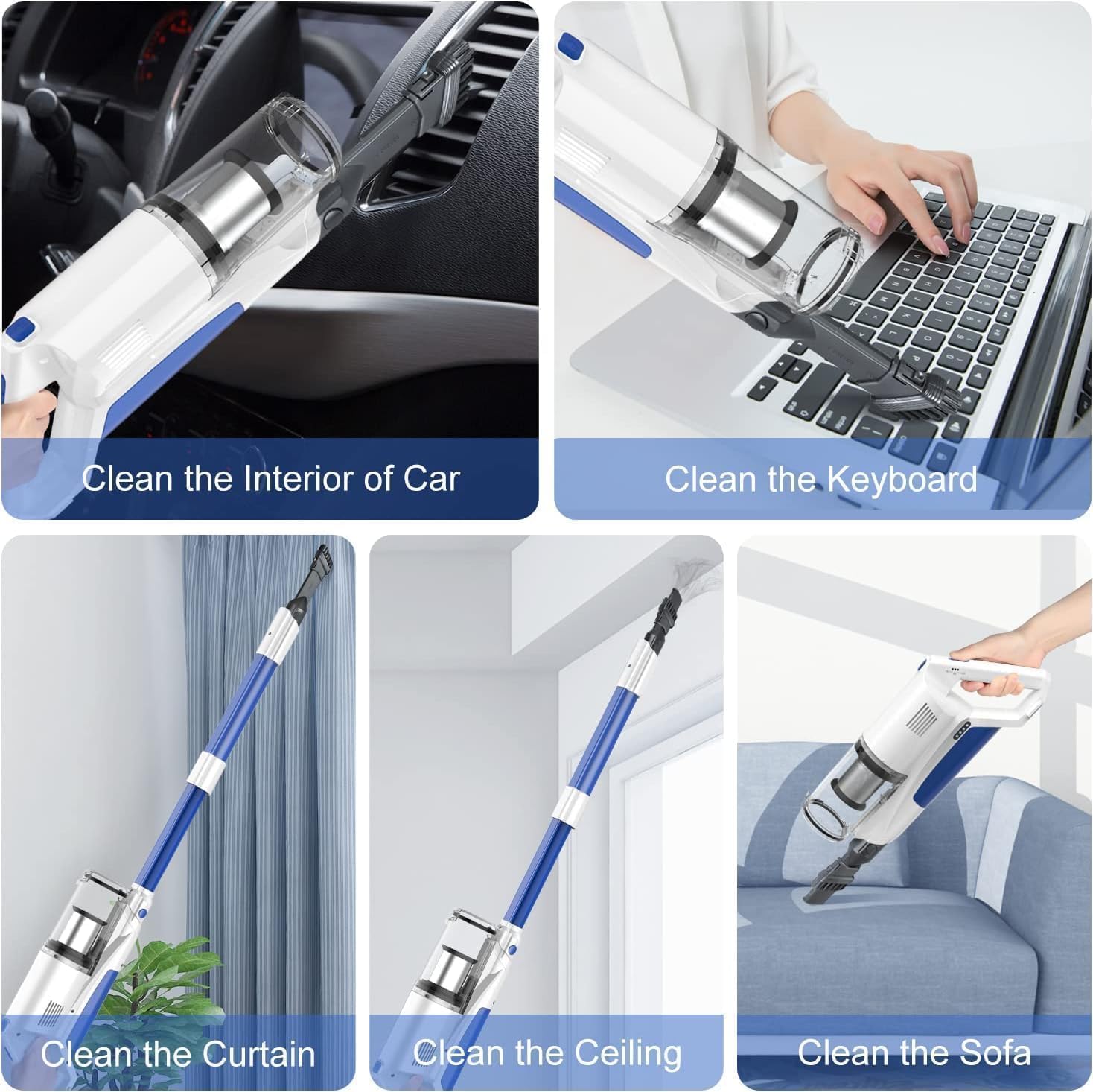 Clean the Interior of Car

Clean the Keyboard

Clean the Curtain

Clean the Ceiling

Clean the Sofa