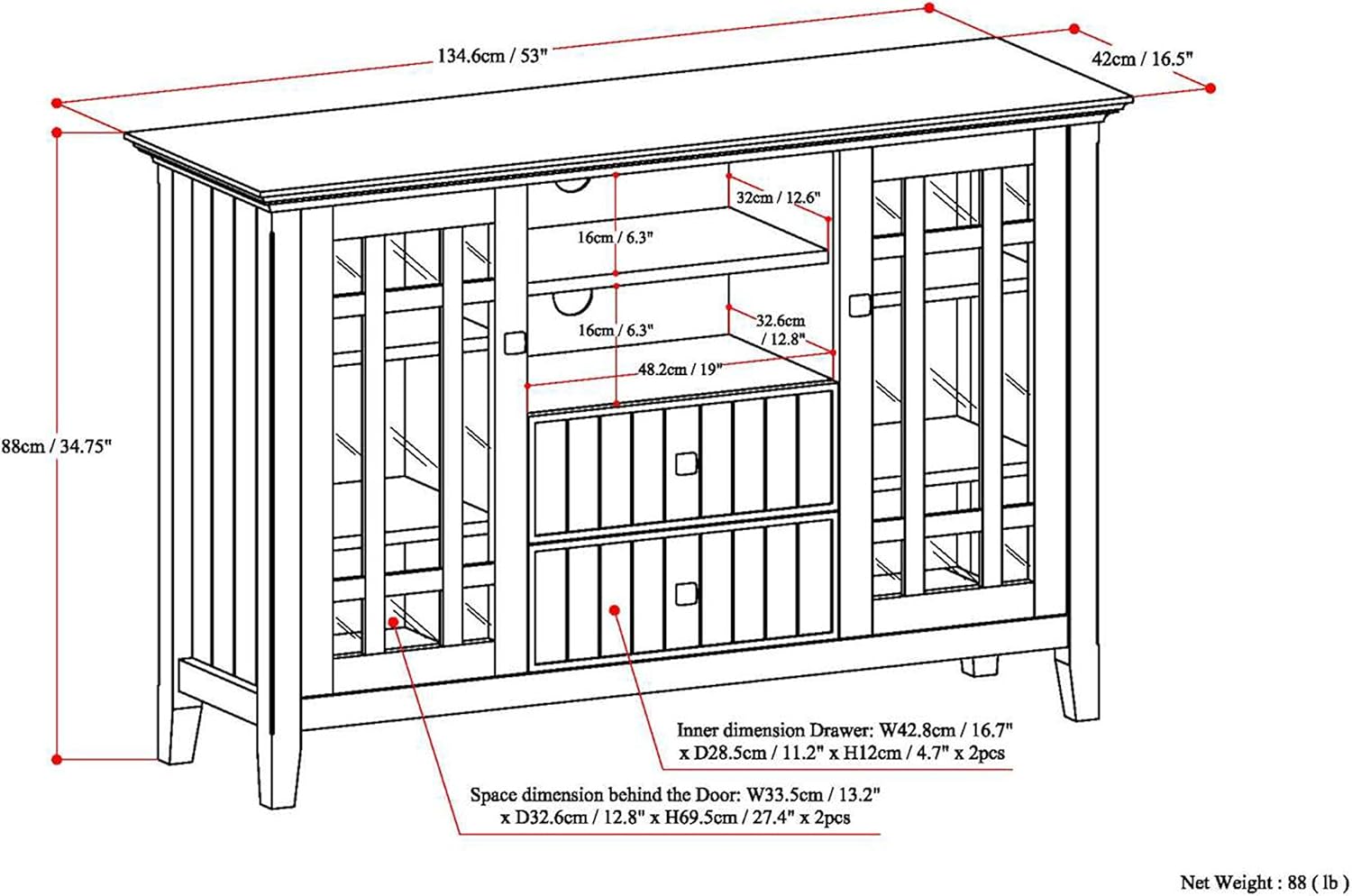 134.6cm / 53"

42cm / 16.5"

88cm / 34.75"

32cm / 12.6"

16cm / 6.3"

16cm / 6.3"

32.6cm / 12.8"

48.2cm / 19"

Inner dimension Drawer: W42.8cm / 16.7" x D28.5cm / 11.2" x H12cm / 4.7" x 2pcs

Space dimension behind the Door: W33.5cm / 13.2" x D32.6cm / 12.8" x H69.5cm / 27.4" x 2pcs

Net Weight : 88 ( lb )