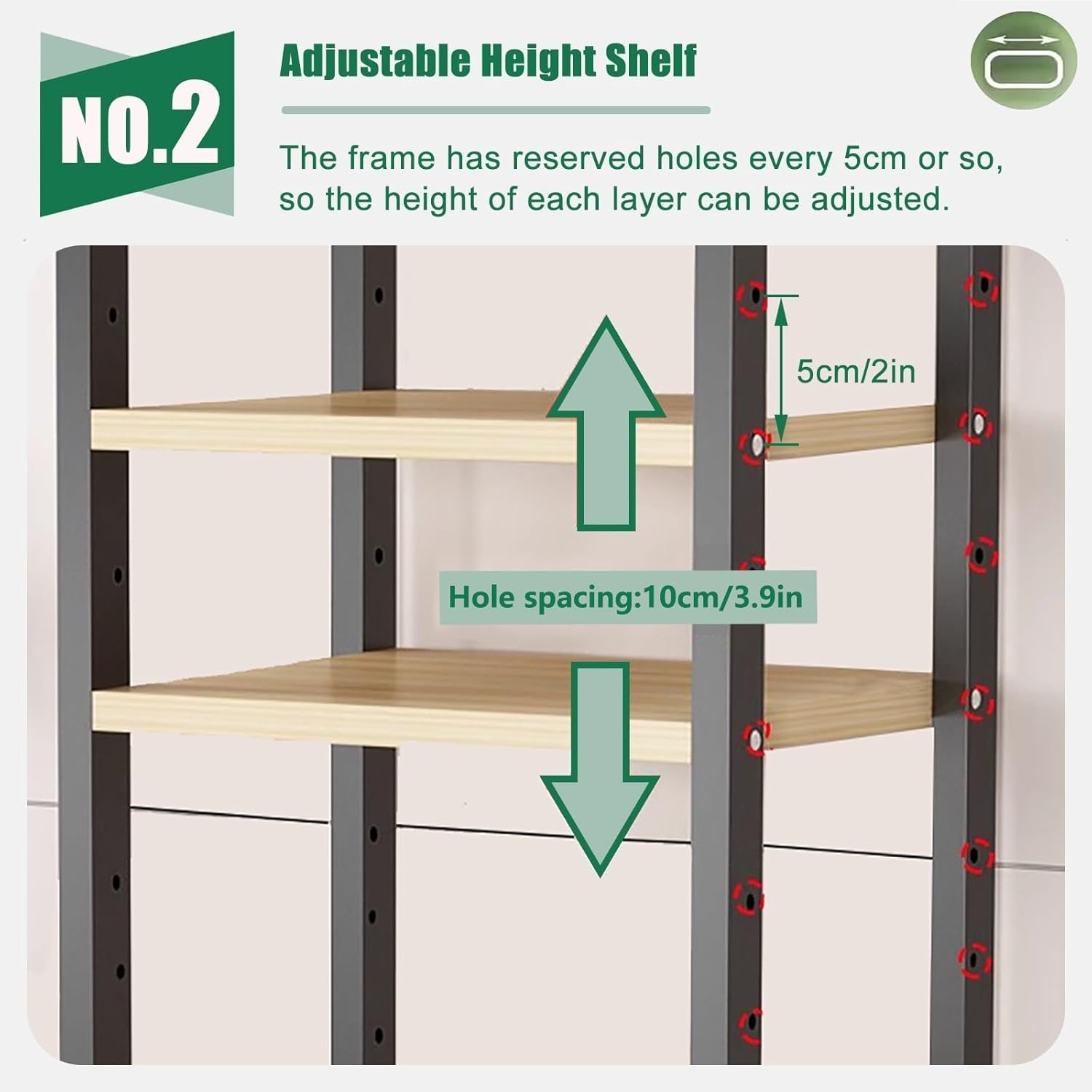 NO.2

Adjustable Height Shelf

The frame has reserved holes every 5cm or so, so the height of each layer can be adjusted.

5cm/2in

Hole spacing:10cm/3.9in