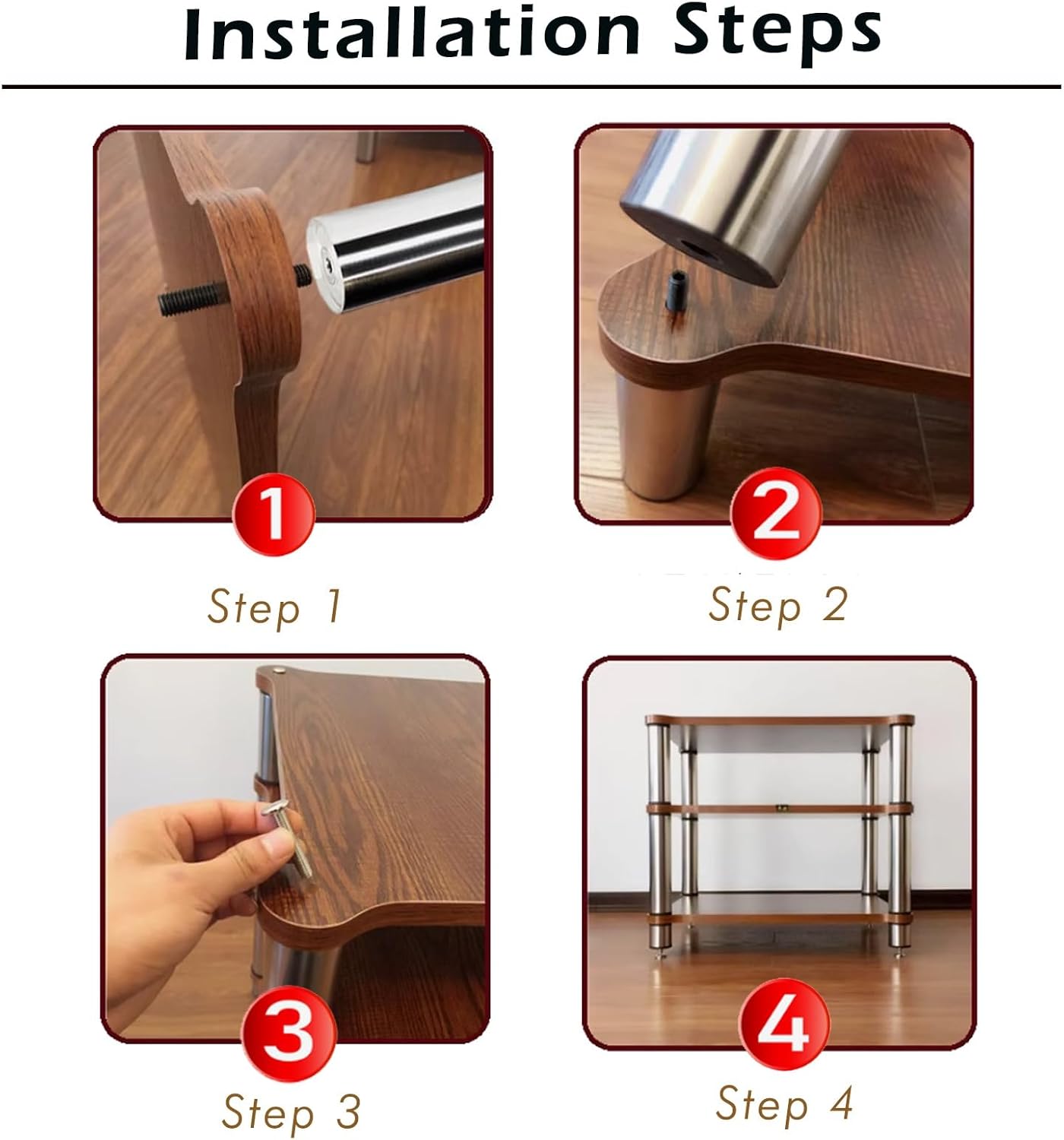 Installation Steps

1

Step 1

2

Step 2

3

Step 3

4

Step 4