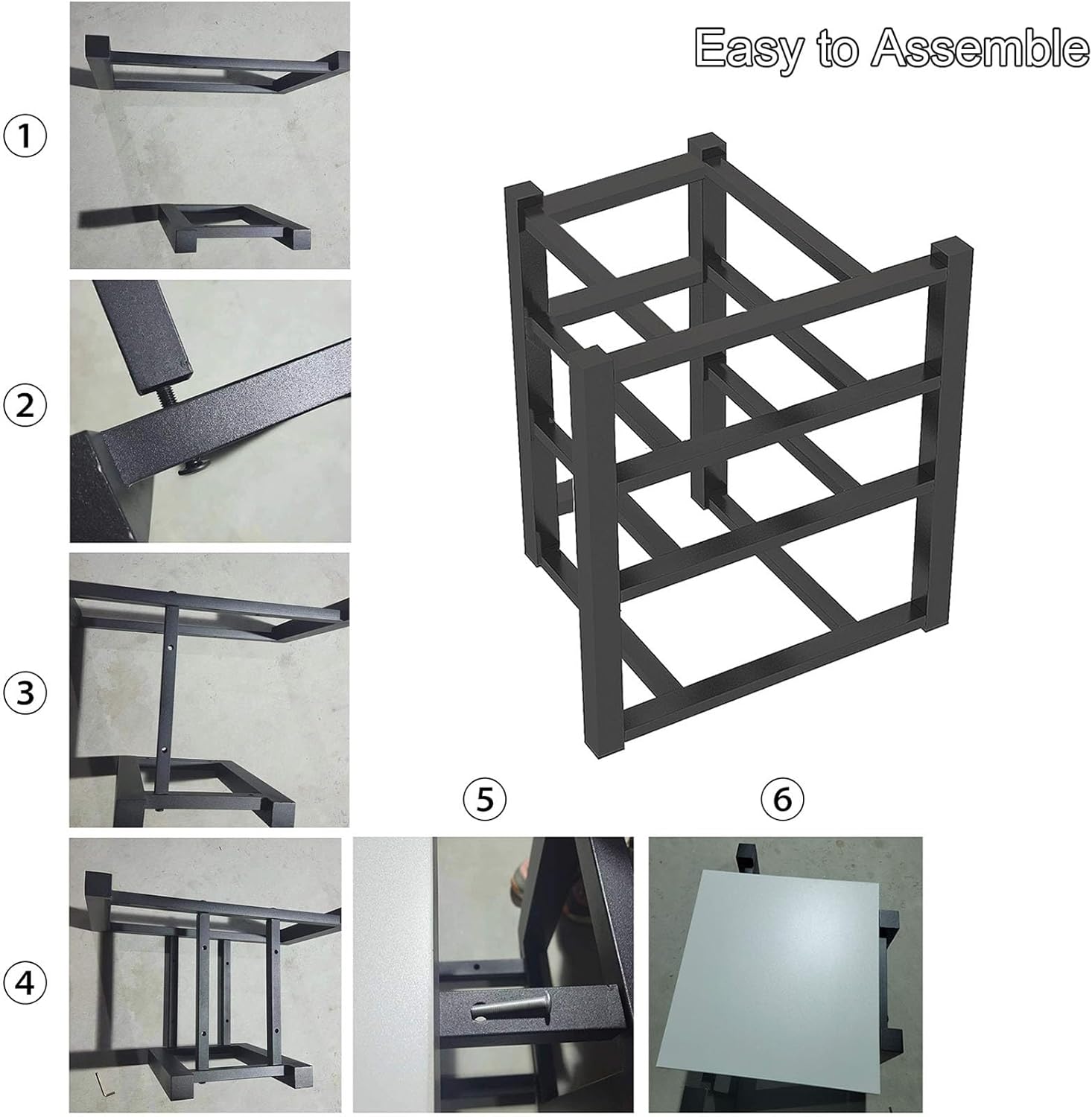 Easy to Assemble

①

②

③

④

⑤

⑥