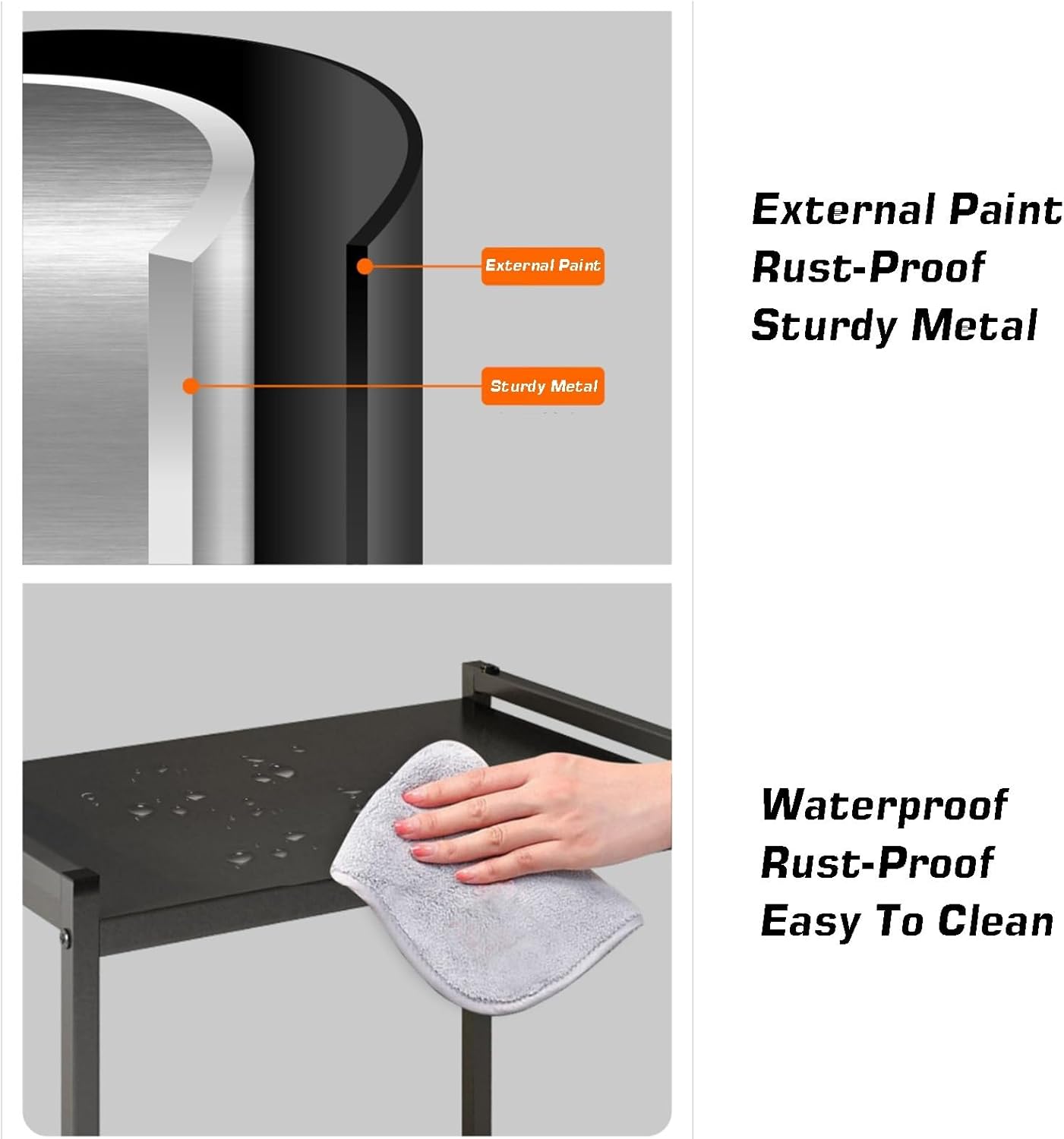 External Paint

Sturdy Metal

External Paint
Rust-Proof
Sturdy Metal

Waterproof
Rust-Proof
Easy To Clean