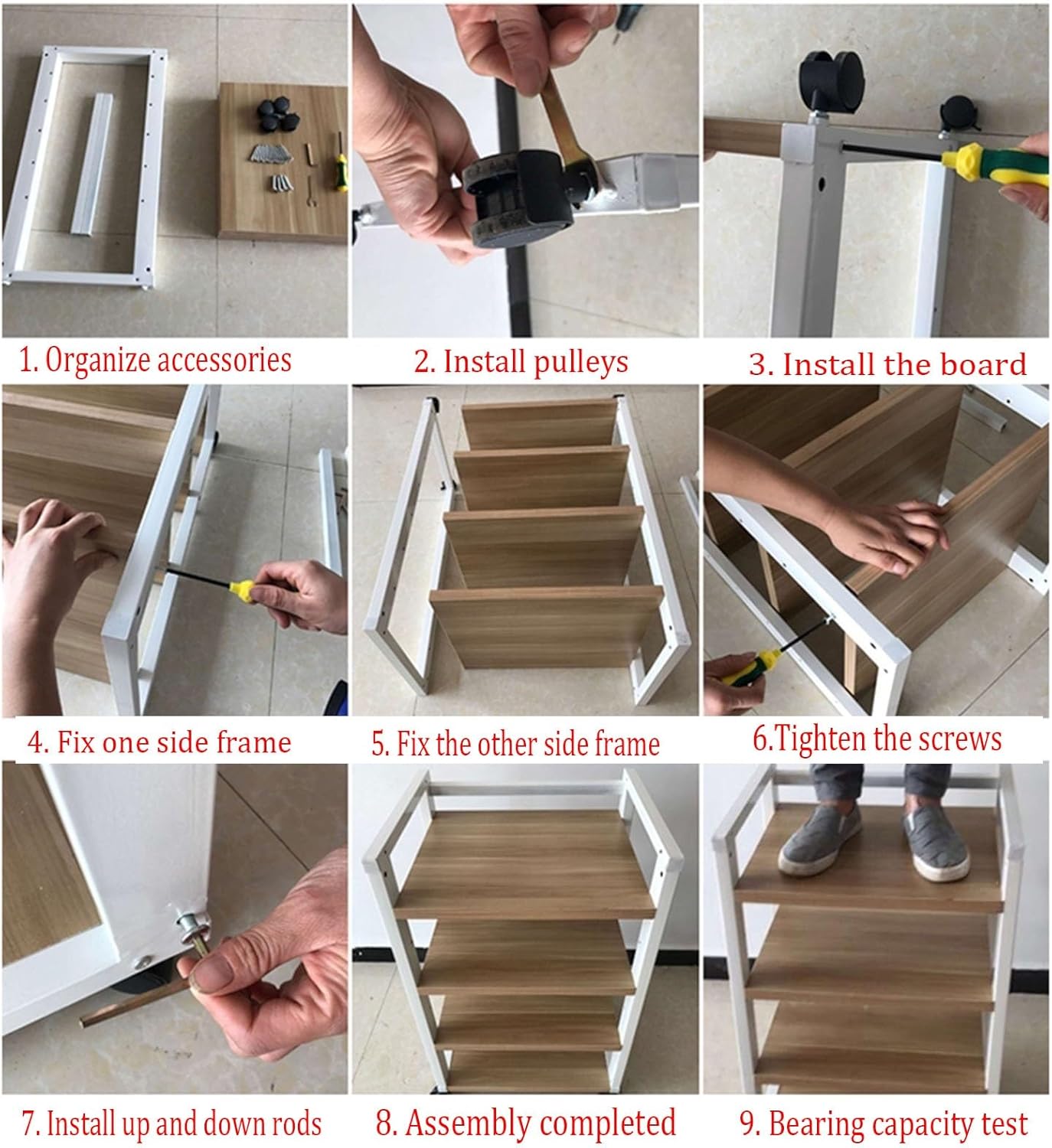 1. Organize accessories

2. Install pulleys

3. Install the board

4. Fix one side frame

5. Fix the other side frame

6.Tighten the screws

7. Install up and down rods

8. Assembly completed

9. Bearing capacity test