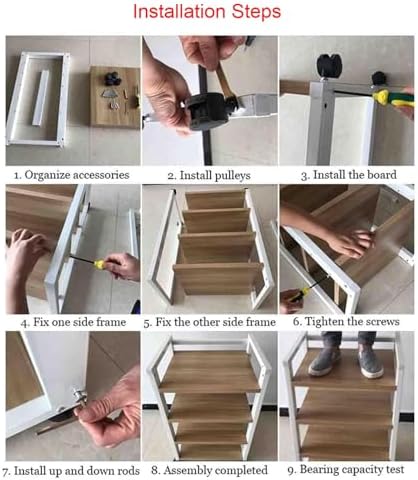 Installation Steps

1. Organize accessories

2. Install pulleys

3. Install the board

4. Fix one side frame

5. Fix the other side frame

6. Tighten the screws

7. Install up and down rods

8. Assembly completed

9. Bearing capacity test