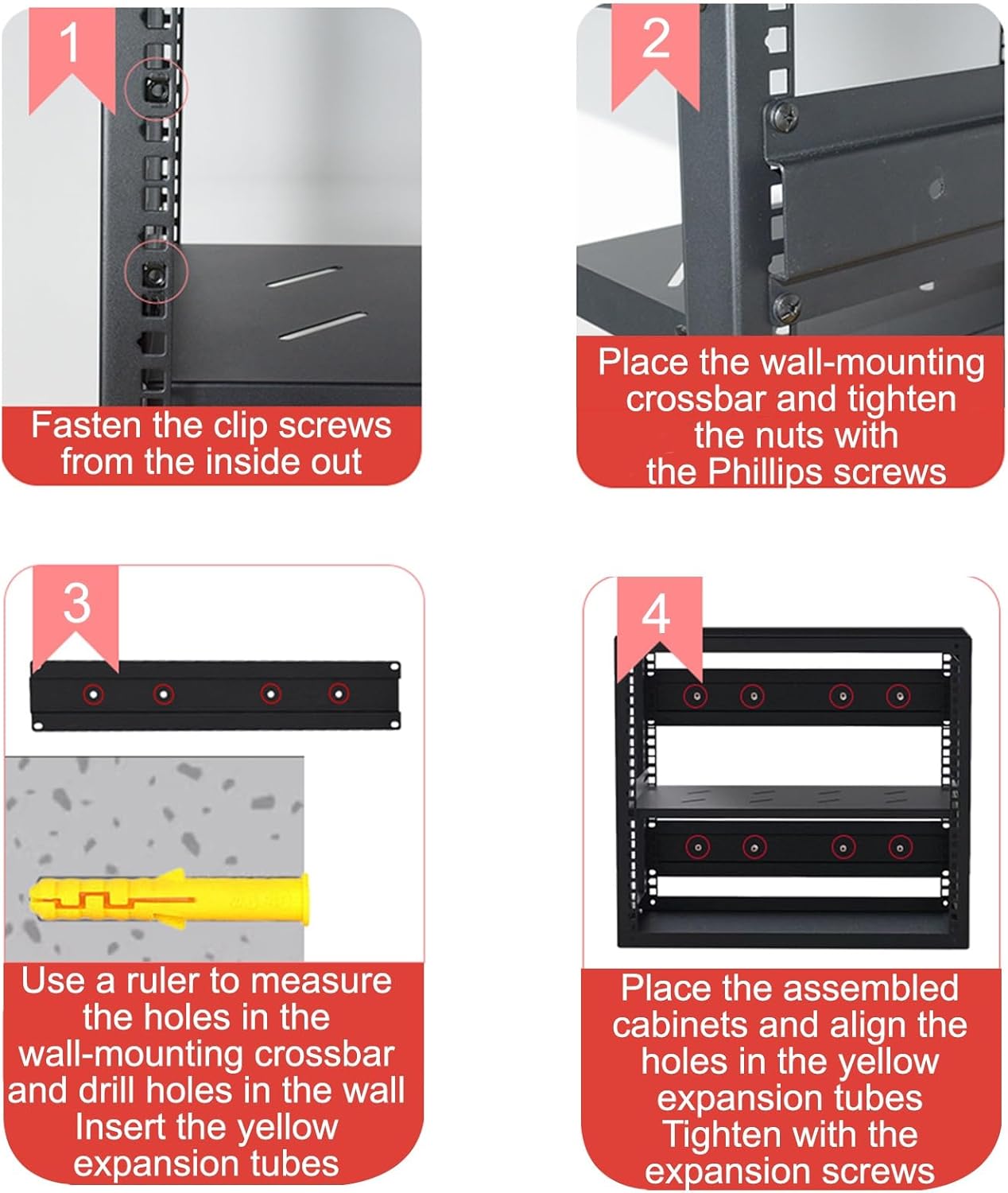 1

Fasten the clip screws from the inside out

2

Place the wall-mounting crossbar and tighten the nuts with the Phillips screws

3

Use a ruler to measure the holes in the wall-mounting crossbar and drill holes in the wall Insert the yellow expansion tubes

4

Place the assembled cabinets and align the holes in the yellow expansion tubes Tighten with the expansion screws