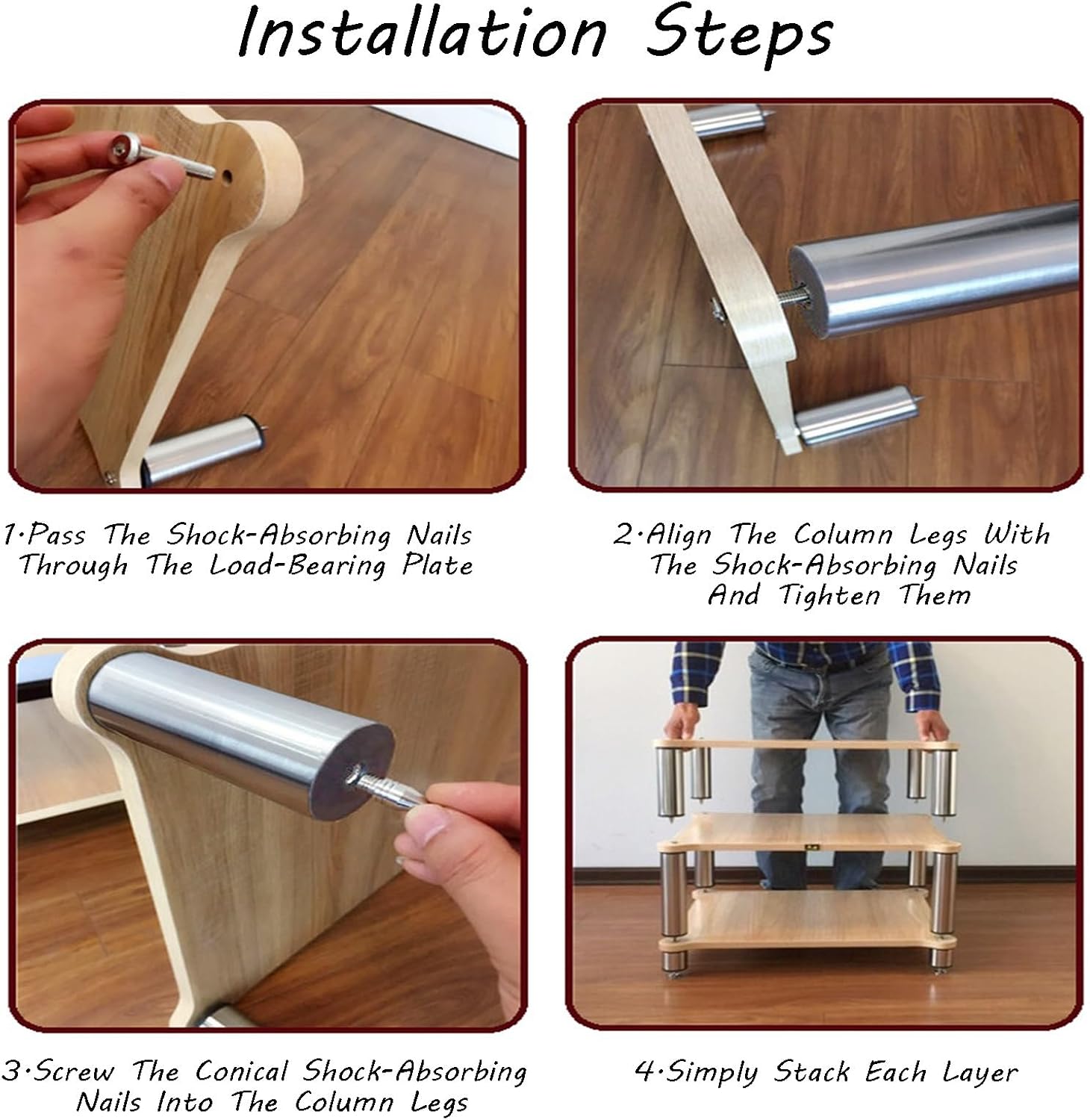 Installation Steps

1·Pass The Shock-Absorbing Nails Through The Load-Bearing Plate

2·Align The Column Legs With The Shock-Absorbing Nails And Tighten Them

3·Screw The Conical Shock-Absorbing Nails Into The Column Legs

4·Simply Stack Each Layer