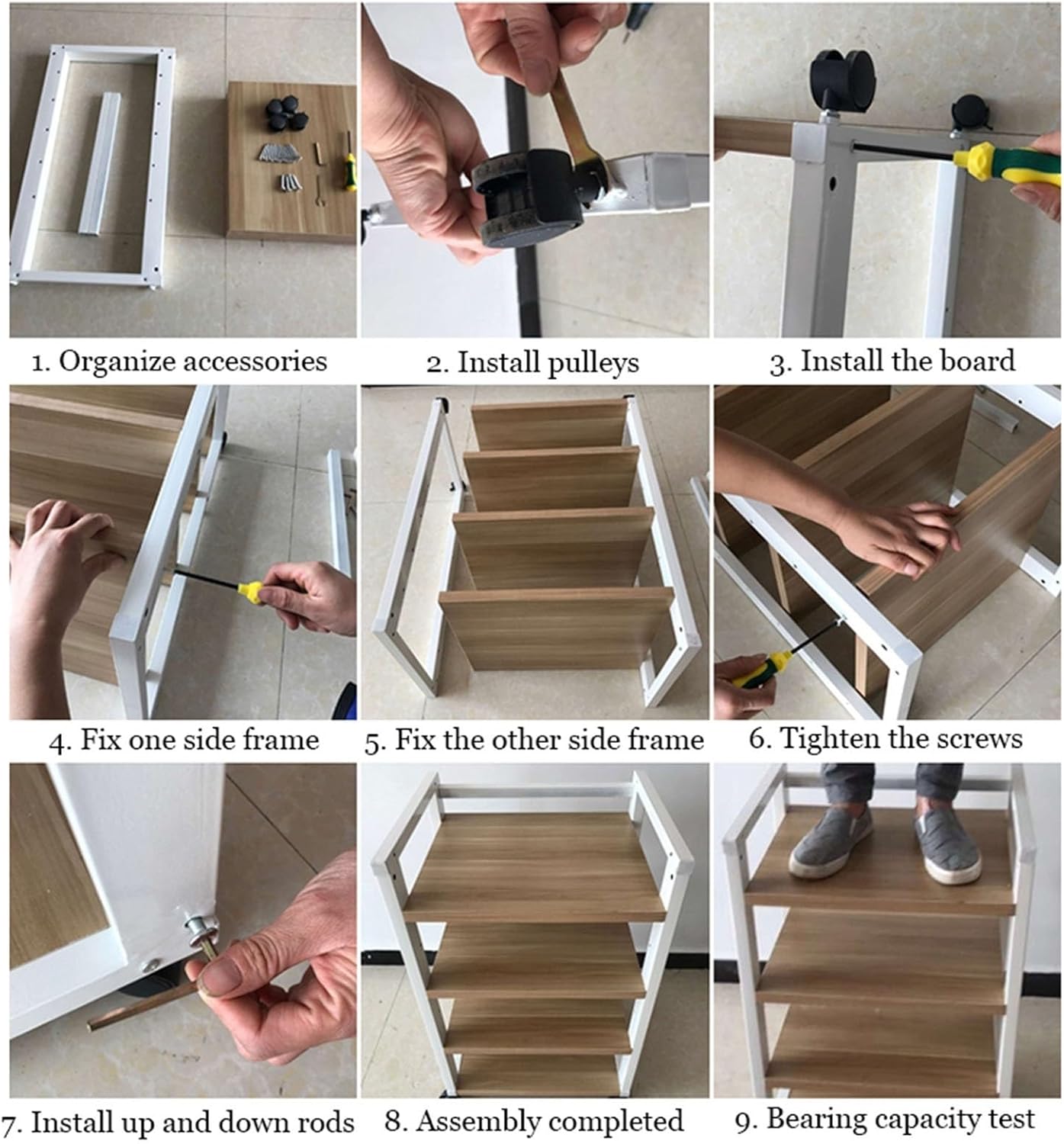 1. Organize accessories

2. Install pulleys

3. Install the board

4. Fix one side frame

5. Fix the other side frame

6. Tighten the screws

7. Install up and down rods

8. Assembly completed

9. Bearing capacity test