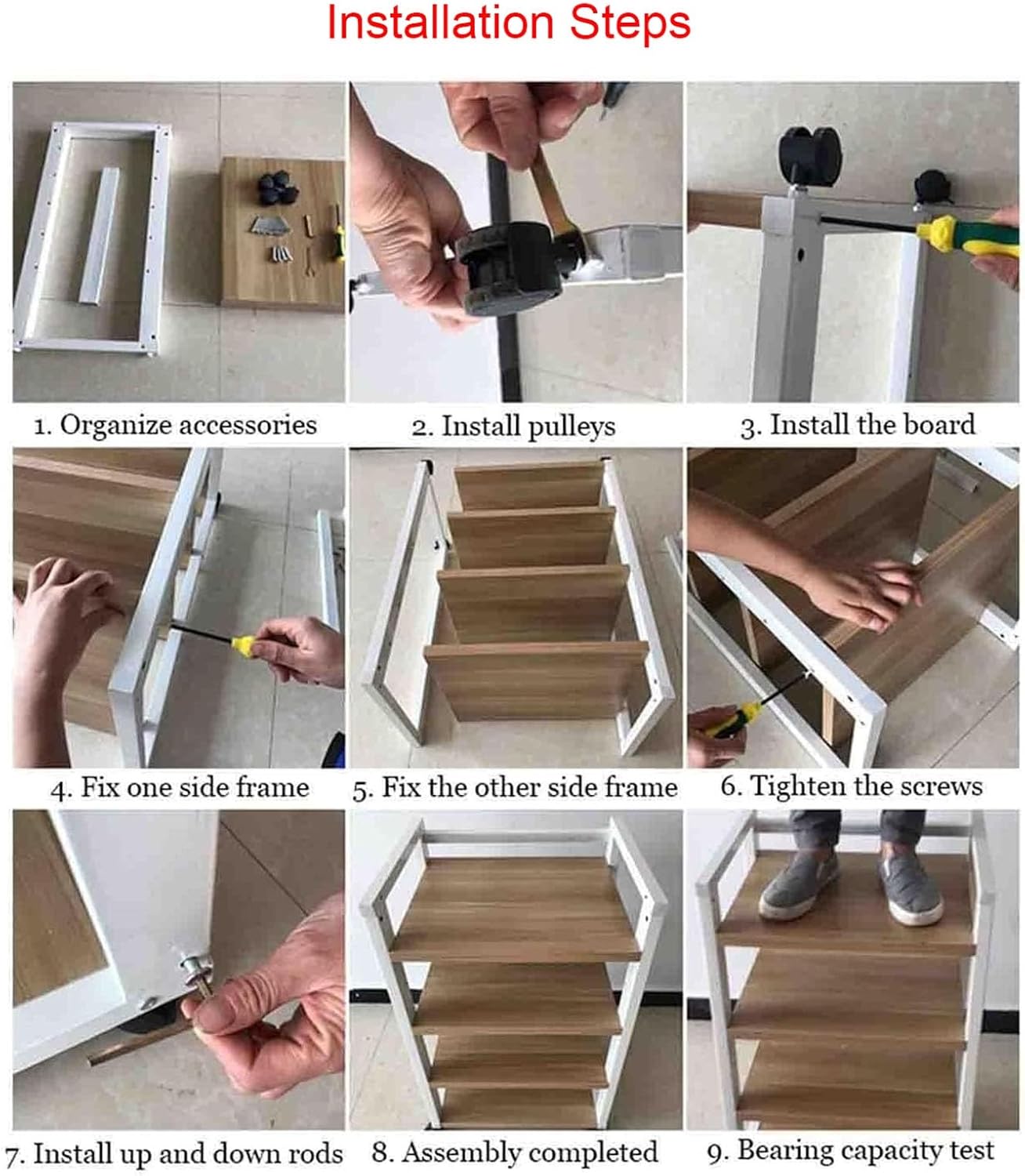 Installation Steps

1. Organize accessories

2. Install pulleys

3. Install the board

4. Fix one side frame

5. Fix the other side frame

6. Tighten the screws

7. Install up and down rods

8. Assembly completed

9. Bearing capacity test