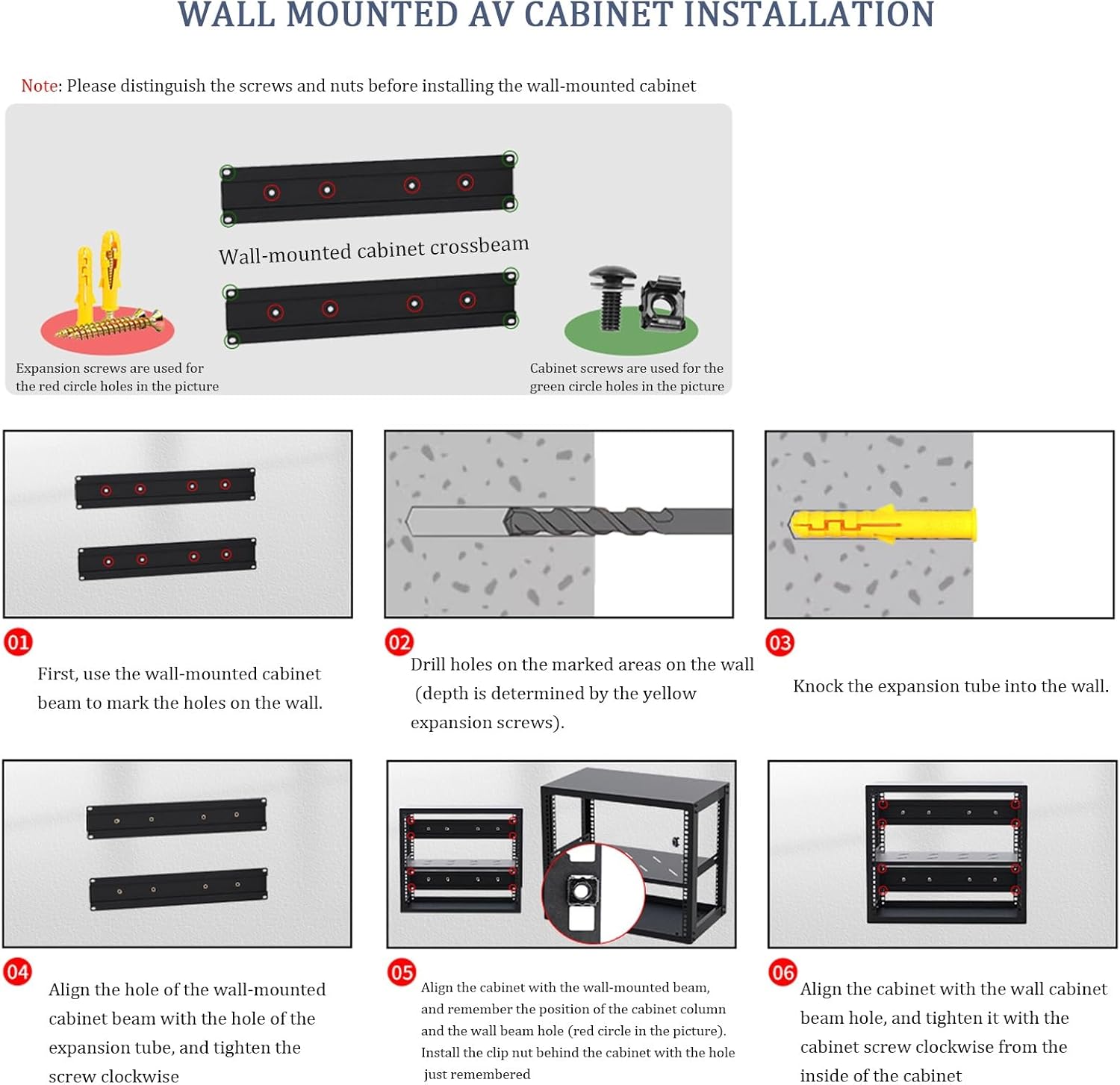 WALL MOUNTED AV CABINET INSTALLATION

Note: Please distinguish the screws and nuts before installing the wall-mounted cabinet

Wall-mounted cabinet crossbeam

Expansion screws are used for the red circle holes in the picture

Cabinet screws are used for the green circle holes in the picture

01

First, use the wall-mounted cabinet beam to mark the holes on the wall.

02

Drill holes on the marked areas on the wall (depth is determined by the yellow expansion screws).

03

Knock the expansion tube into the wall.

04

Align the hole of the wall-mounted cabinet beam with the hole of the expansion tube, and tighten the screw clockwise

05

Align the cabinet with the wall-mounted beam, and remember the position of the cabinet column and the wall beam hole (red circle in the picture). Install the clip nut behind the cabinet with the hole just remembered

06

Align the cabinet with the wall cabinet beam hole, and tighten it with the cabinet screw clockwise from the inside of the cabinet