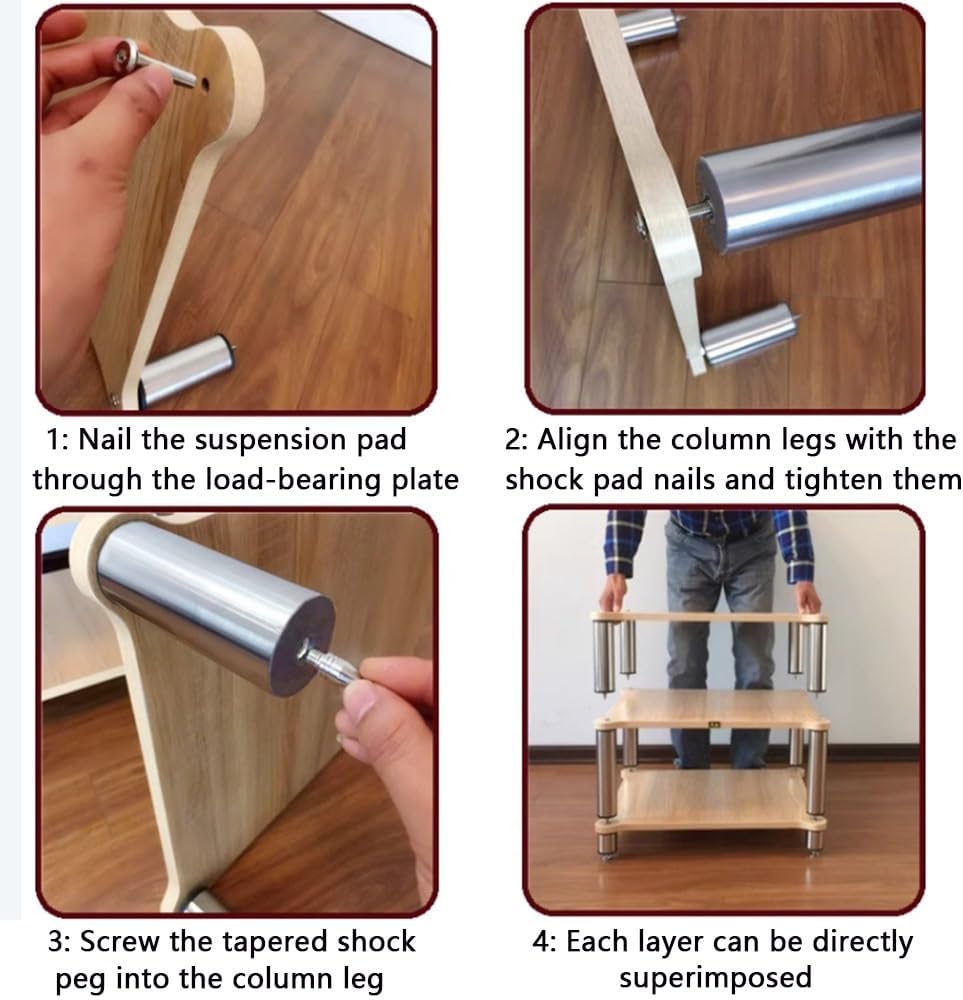 1: Nail the suspension pad through the load-bearing plate

2: Align the column legs with the shock pad nails and tighten them

3: Screw the tapered shock peg into the column leg

4: Each layer can be directly superimposed