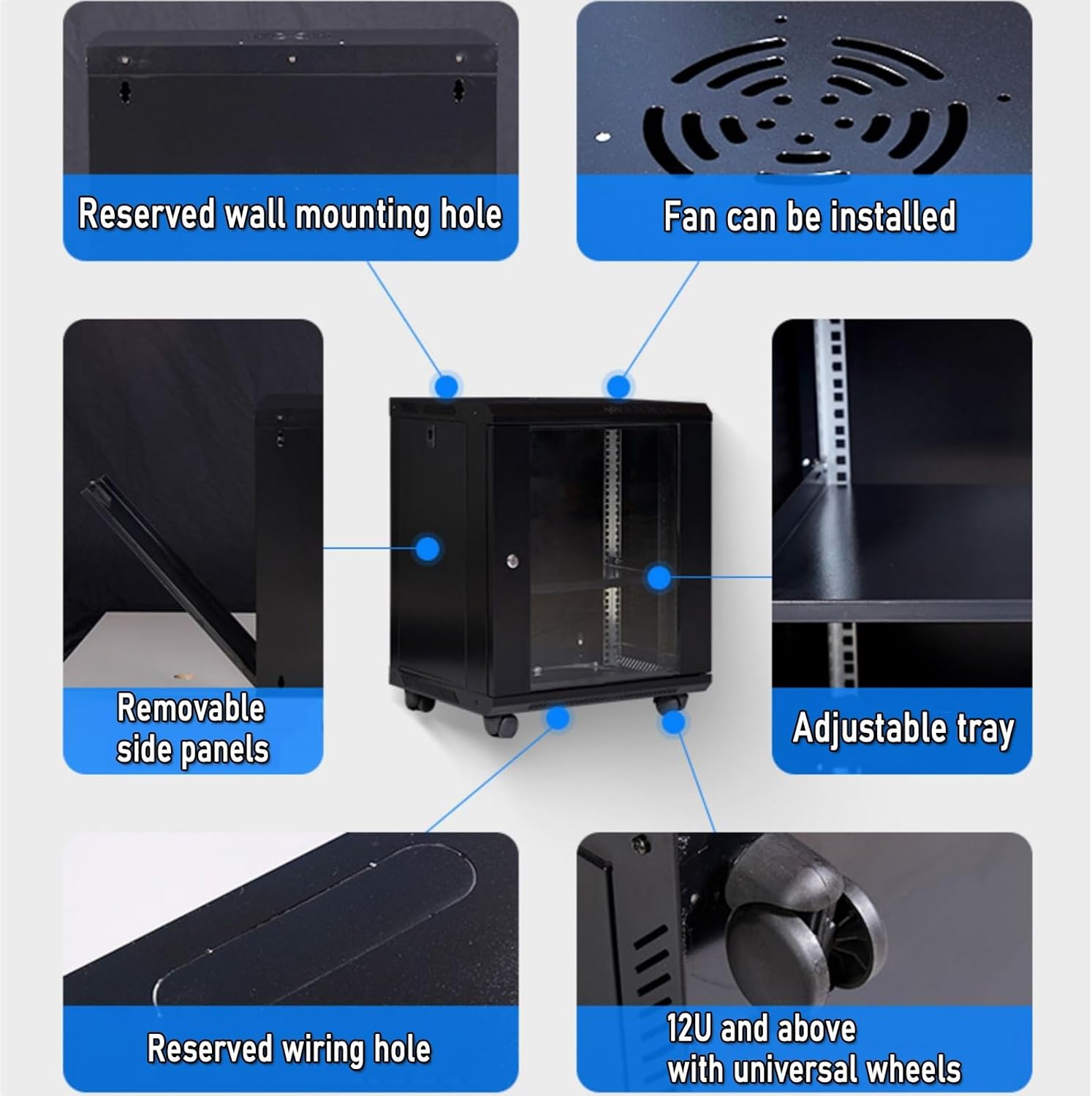 Reserved wall mounting hole

Fan can be installed

Removable side panels

Adjustable tray

Reserved wiring hole

12U and above with universal wheels