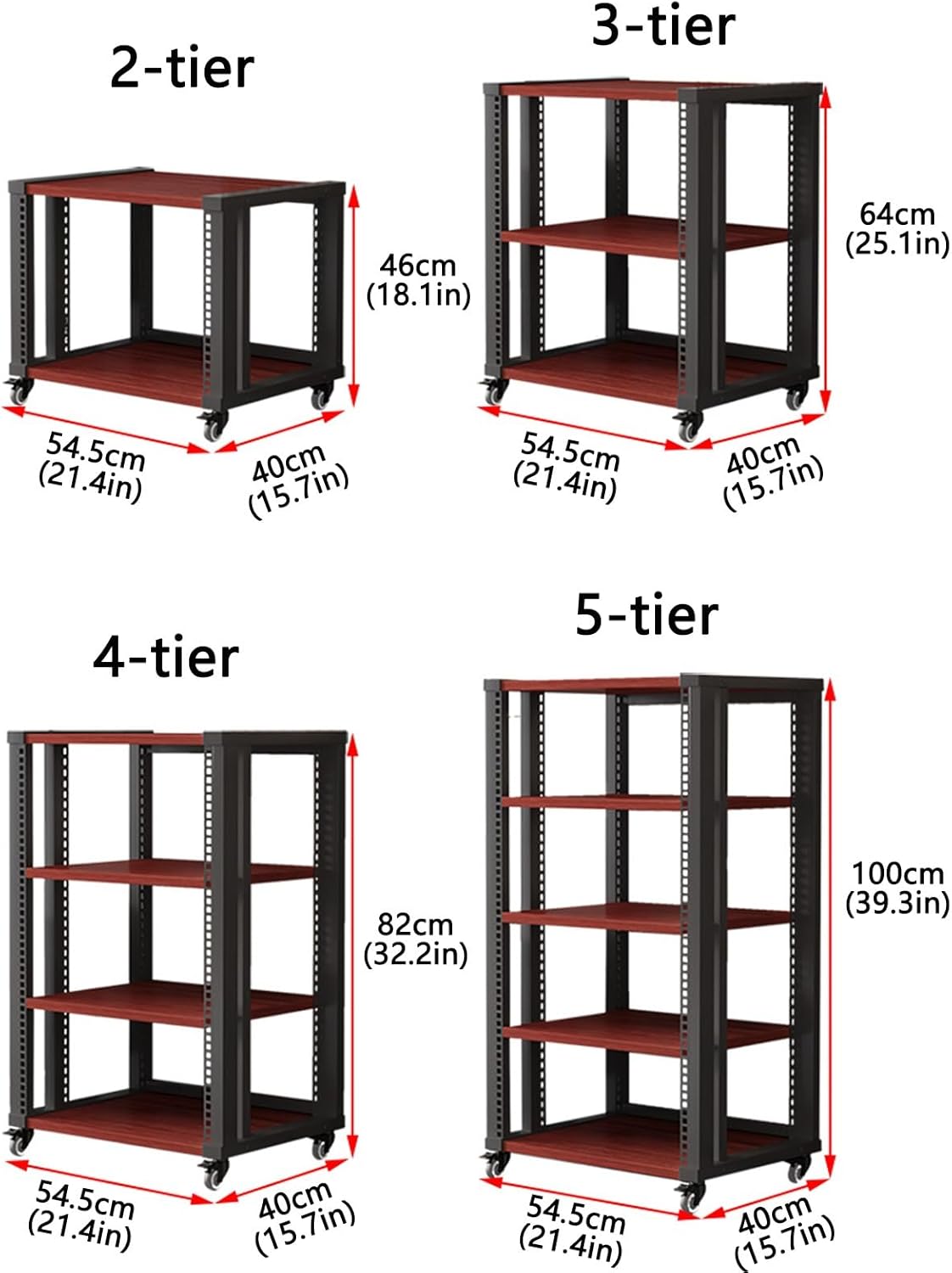 2-tier

46cm
(18.1in)

54.5cm
(21.4in)

40cm
(15.7in)

3-tier

64cm
(25.1in)

54.5cm
(21.4in)

40cm
(15.7in)

4-tier

82cm
(32.2in)

54.5cm
(21.4in)

40cm
(15.7in)

5-tier

100cm
(39.3in)

54.5cm
(21.4in)

40cm
(15.7in)