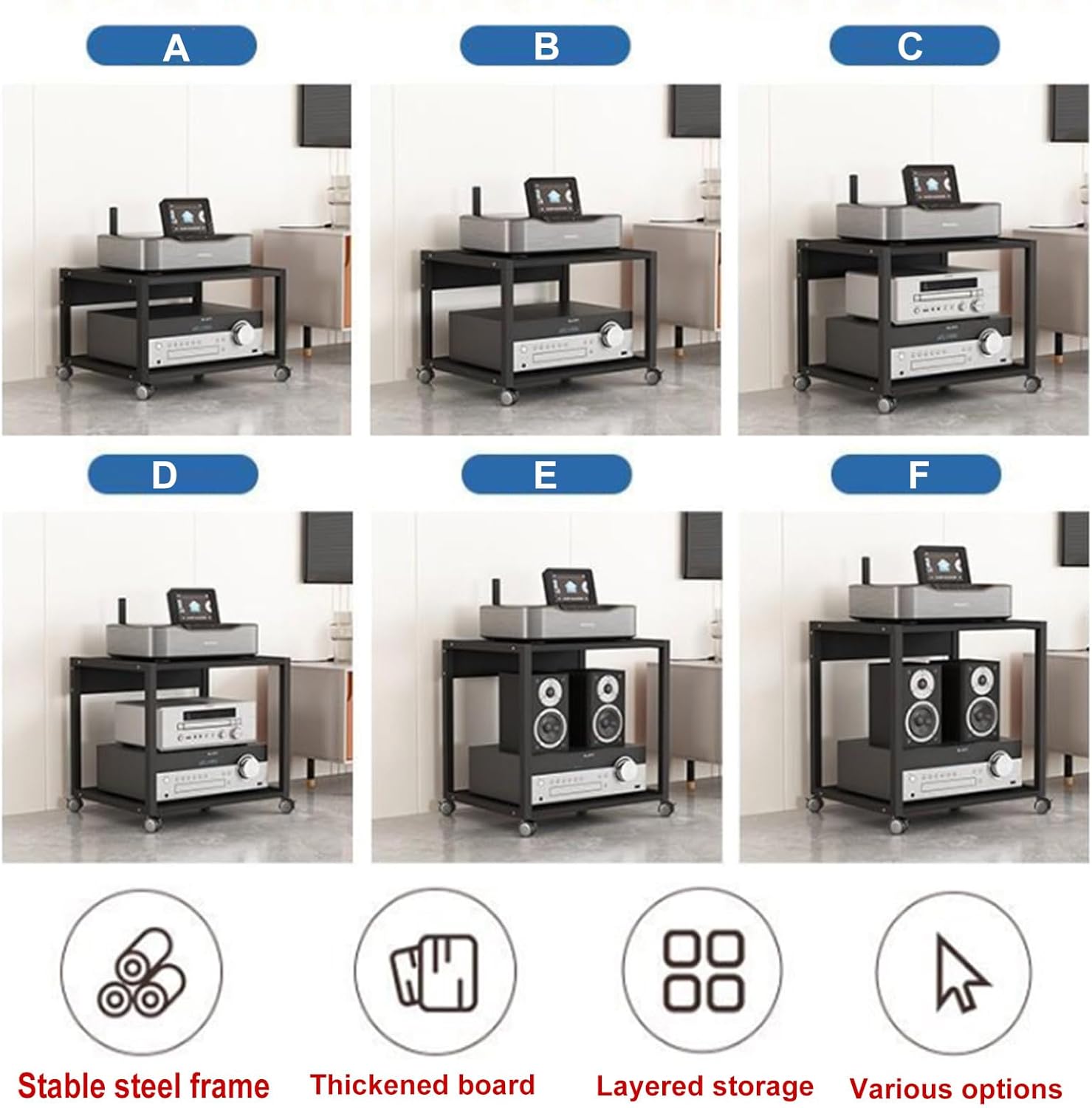 A

B

C

D

E

F

Stable steel frame

Thickened board

Layered storage

Various options