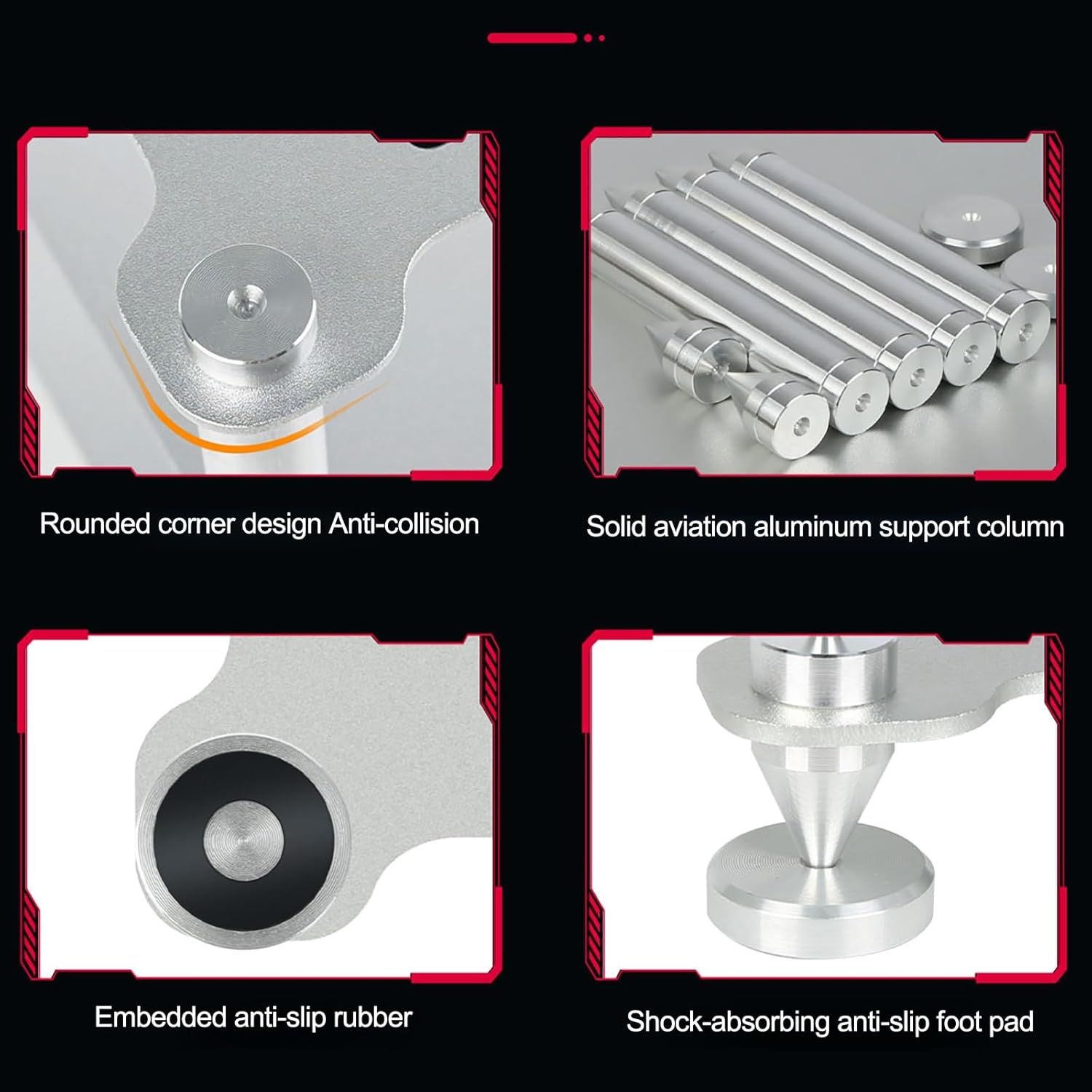 Rounded corner design Anti-collision

Solid aviation aluminum support column

Embedded anti-slip rubber

Shock-absorbing anti-slip foot pad