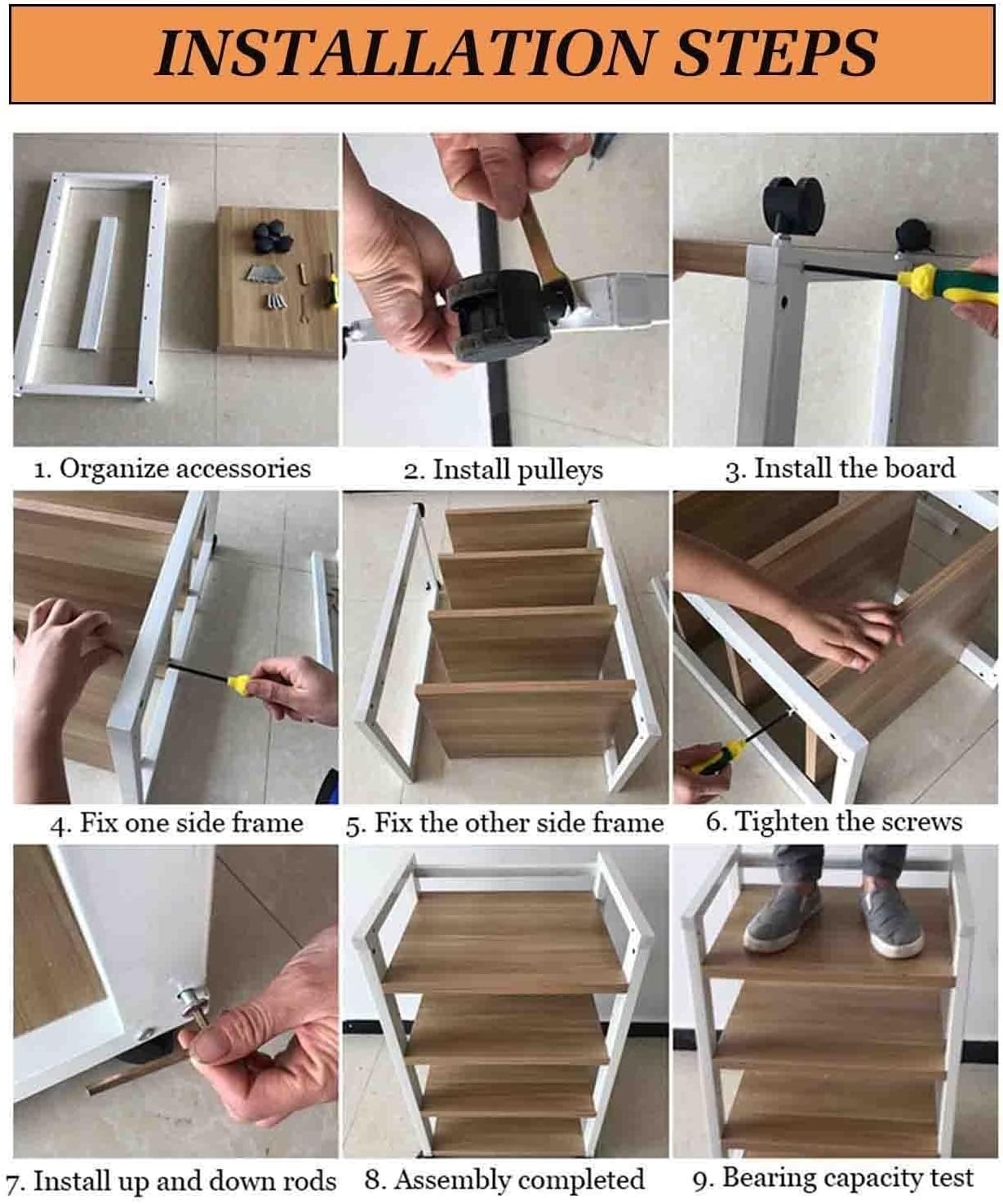 INSTALLATION STEPS

1. Organize accessories

2. Install pulleys

3. Install the board

4. Fix one side frame

5. Fix the other side frame

6. Tighten the screws

7. Install up and down rods

8. Assembly completed

9. Bearing capacity test