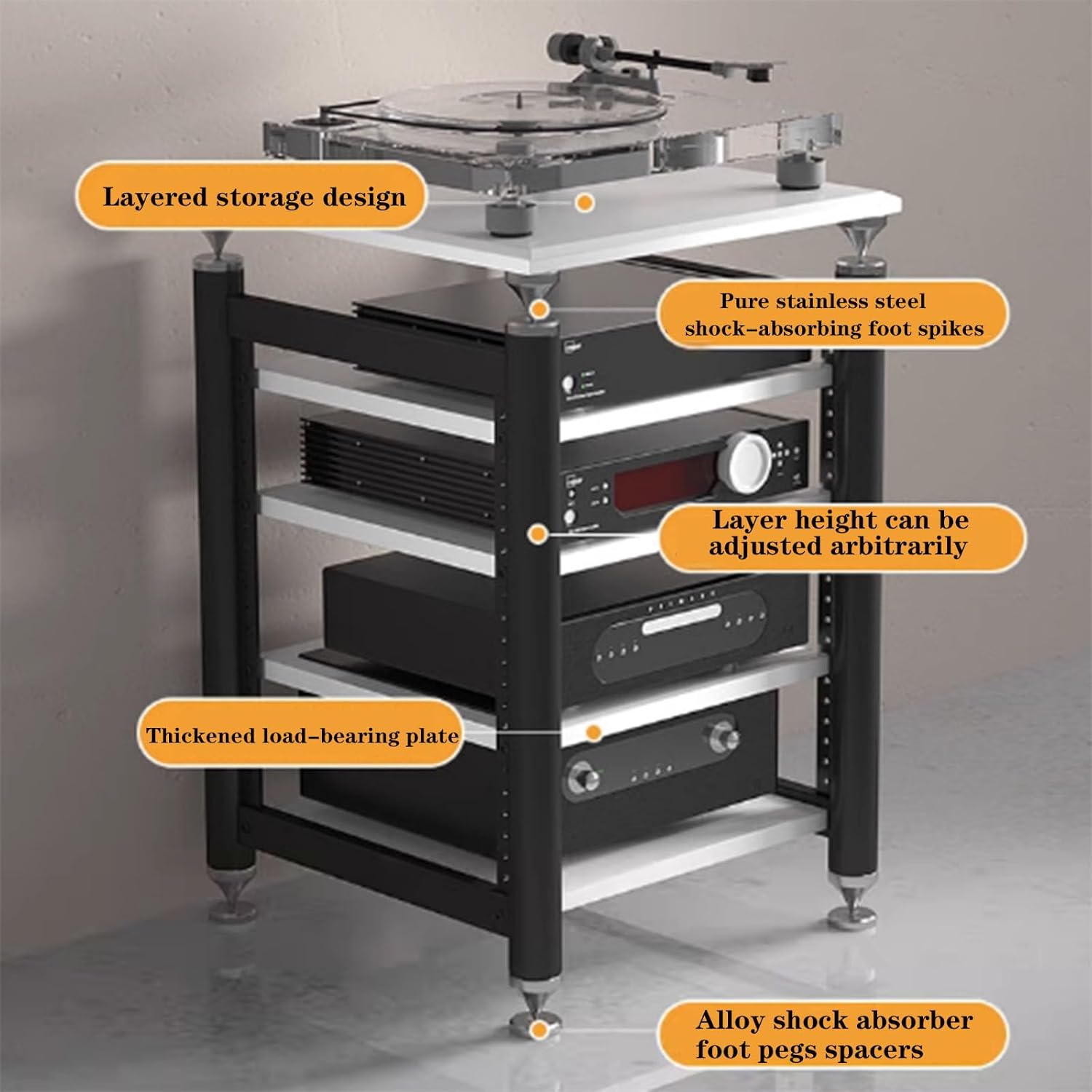 Layered storage design

Pure stainless steel shock-absorbing foot spikes

Layer height can be adjusted arbitrarily

Thickened load-bearing plate

Alloy shock absorber foot pegs spacers