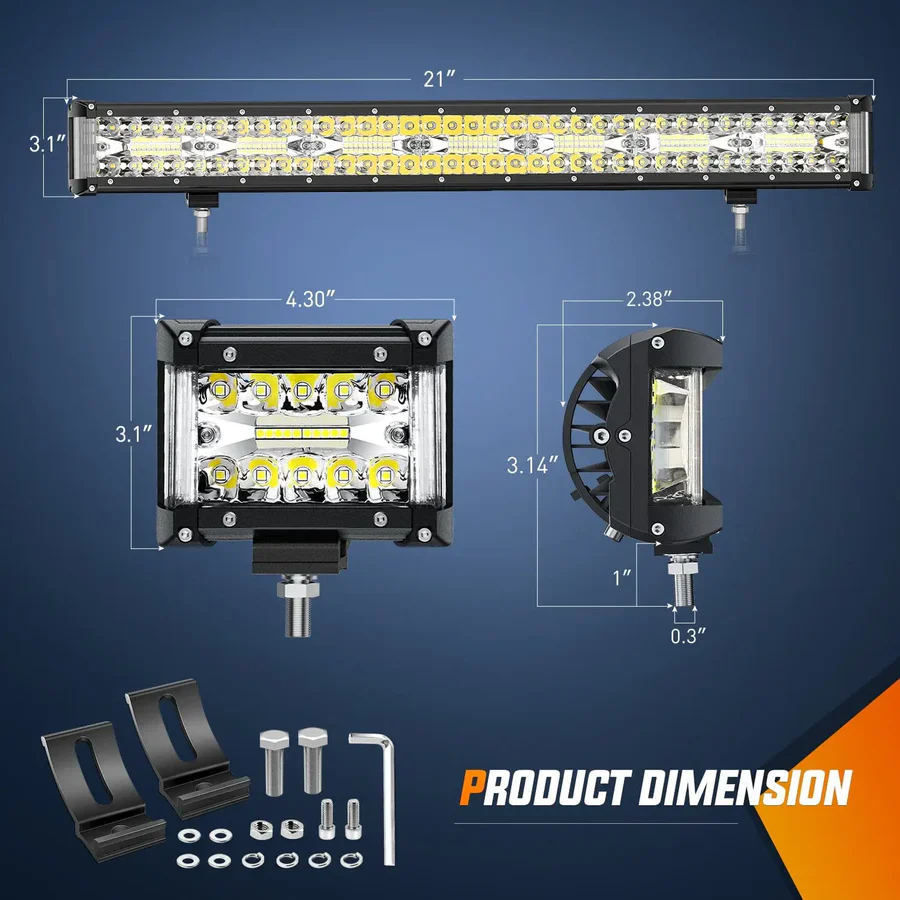 21″
3.1″
4.30″
3.1″
2.38″
3.14″
1″
0.3″
PRODUCT DIMENSION