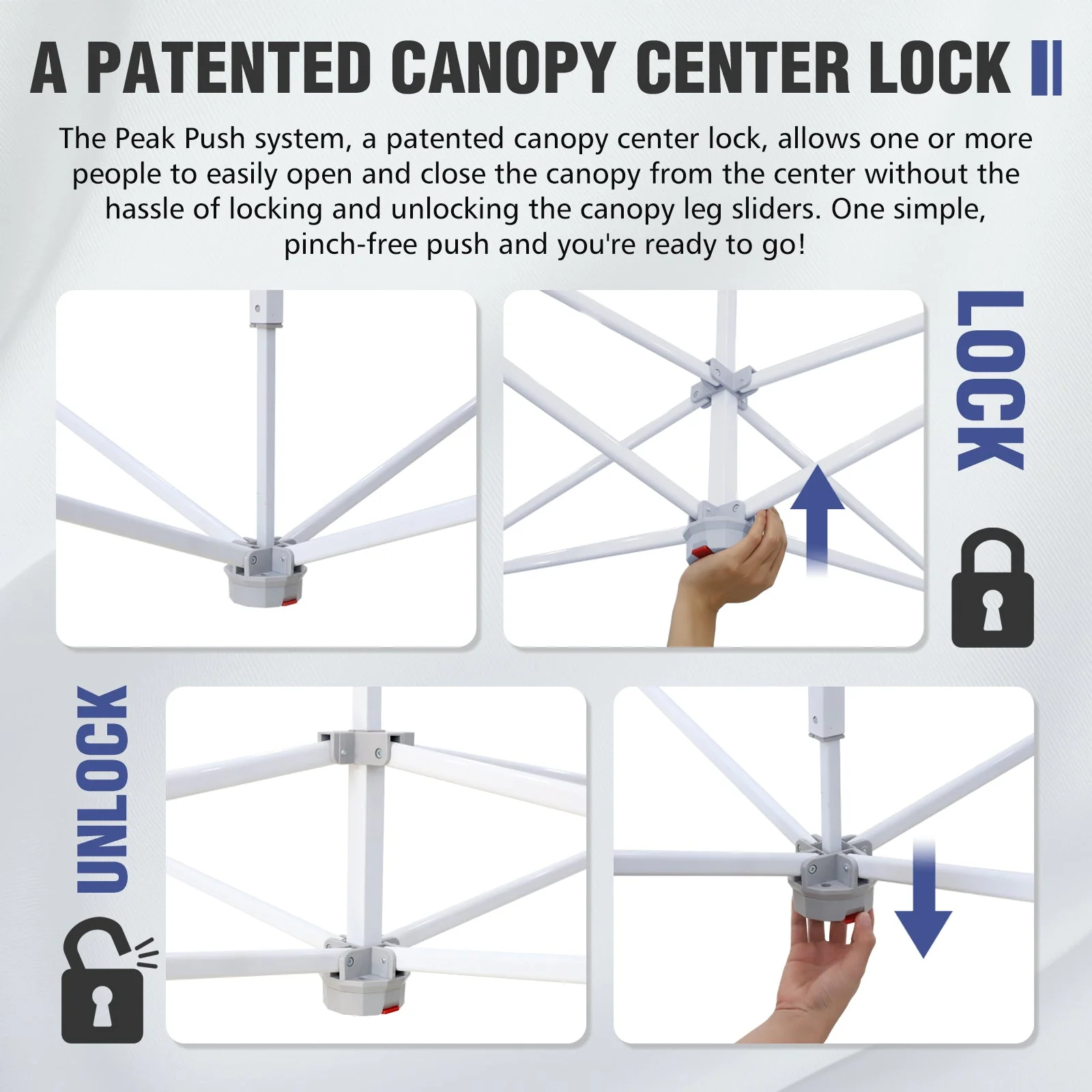 A PATENTED CANOPY CENTER LOCK

The Peak Push system, a patented canopy center lock, allows one or more people to easily open and close the canopy from the center without the hassle of locking and unlocking the canopy leg sliders. One simple, pinch-free push and you're ready to go!

LOCK

UNLOCK