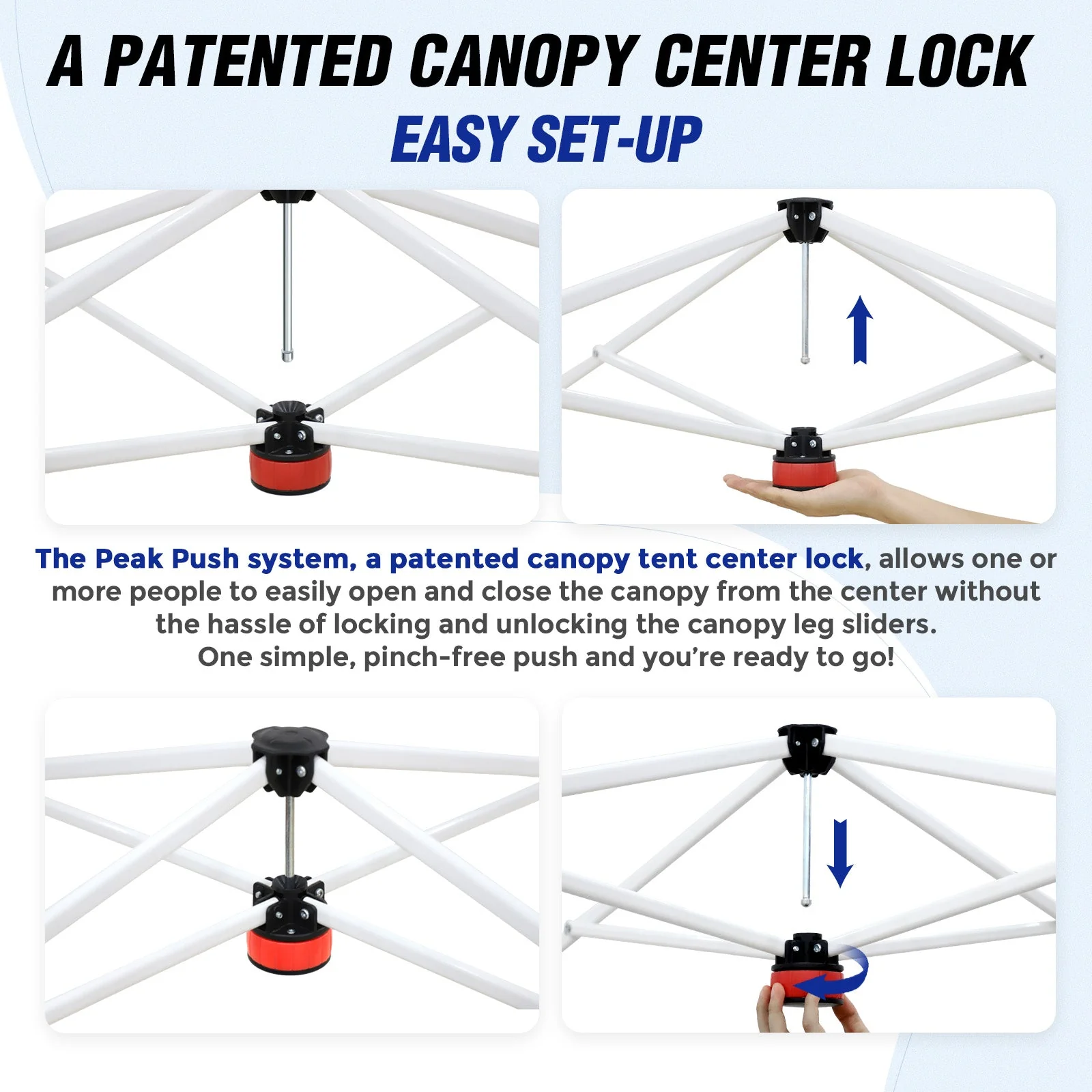 A PATENTED CANOPY CENTER LOCK
EASY SET-UP

The Peak Push system, a patented canopy tent center lock, allows one or more people to easily open and close the canopy from the center without the hassle of locking and unlocking the canopy leg sliders.
One simple, pinch-free push and you're ready to go!