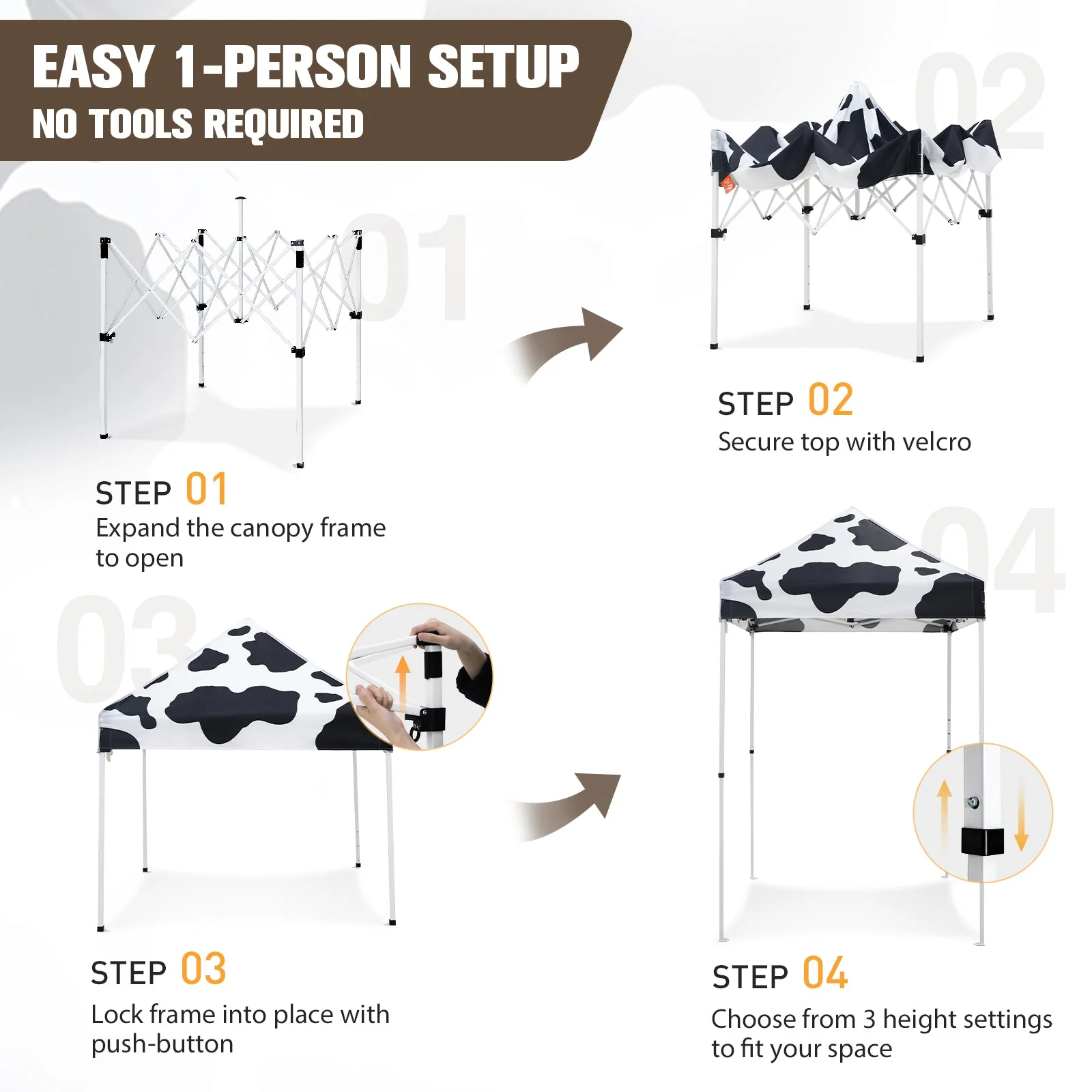 EASY 1-PERSON SETUP
NO TOOLS REQUIRED

01

STEP 01
Expand the canopy frame to open

02

STEP 02
Secure top with velcro

03

STEP 03
Lock frame into place with push-button

04

STEP 04
Choose from 3 height settings to fit your space